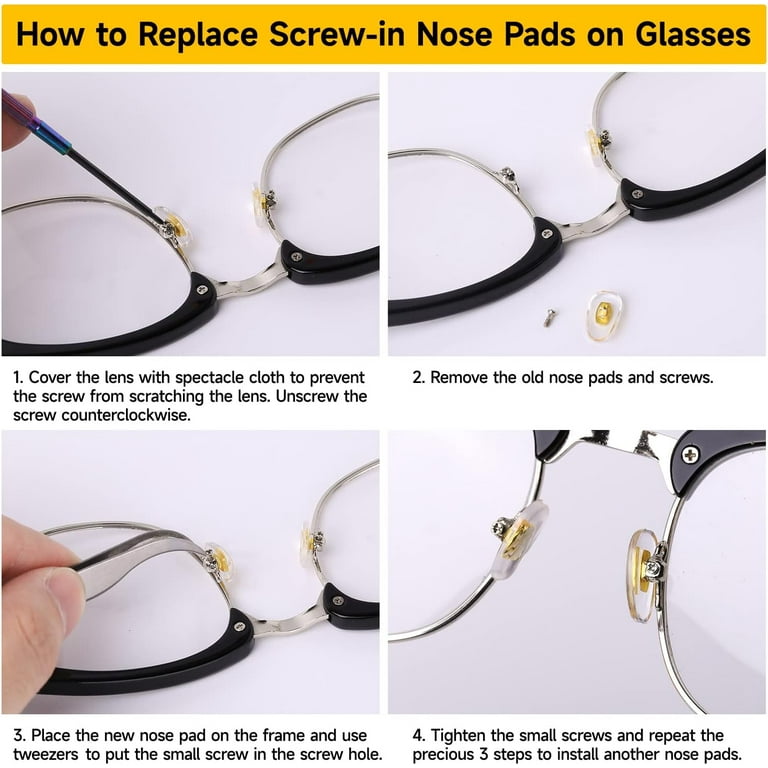 How to Replace Screw-in Nose Pads on Glasses

1. Cover the lens with spectacle cloth to prevent the screw from scratching the lens. Unscrew the screw counterclockwise.

2. Remove the old nose pads and screws.

3. Place the new nose pad on the frame and use tweezers to put the small screw in the screw hole.

4. Tighten the small screws and repeat the precious 3 steps to install another nose pads.