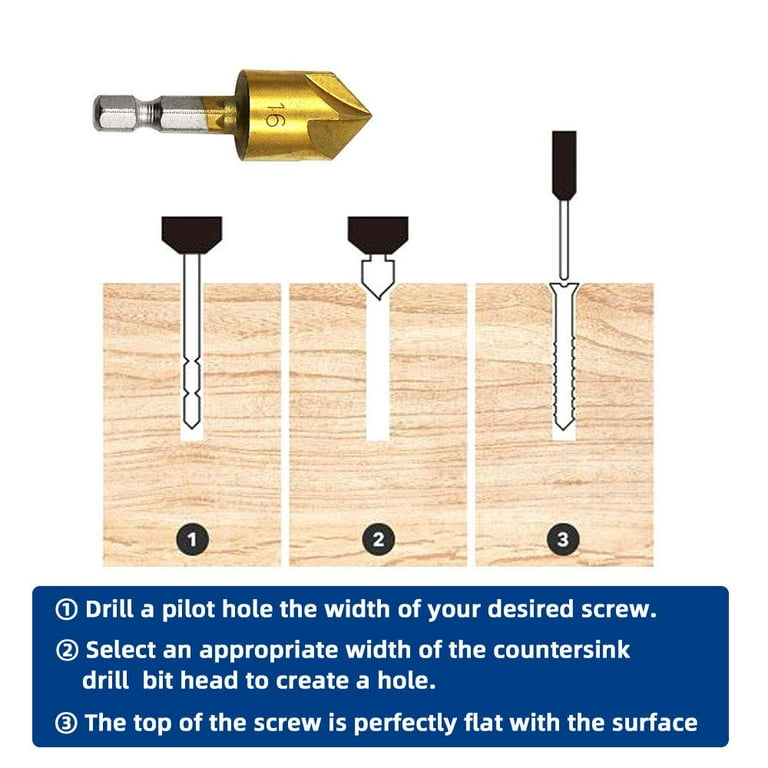 16

1

2

3

① Drill a pilot hole the width of your desired screw.

② Select an appropriate width of the countersink drill bit head to create a hole.

③ The top of the screw is perfectly flat with the surface