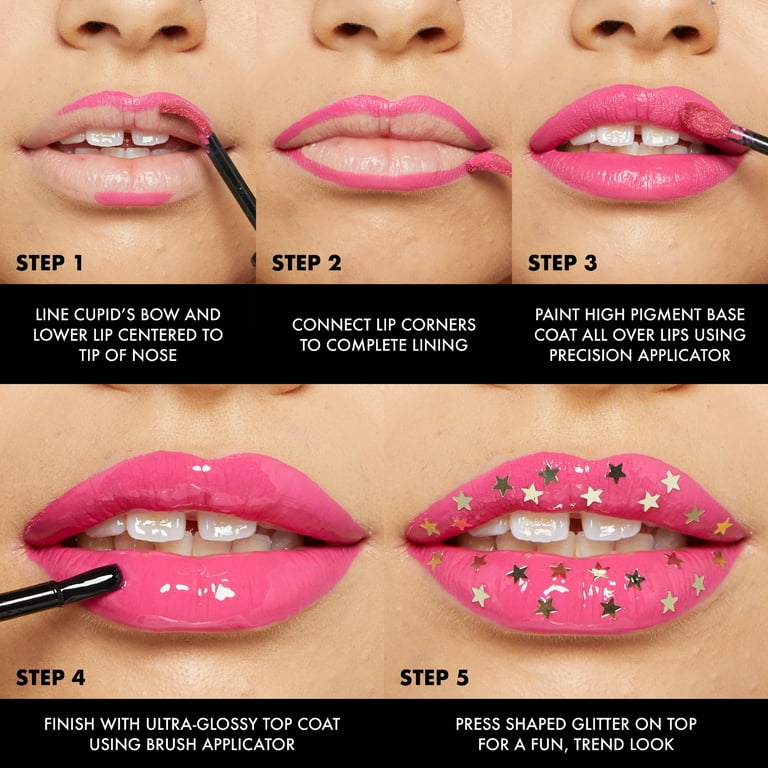 STEP 1

LINE CUPID'S BOW AND LOWER LIP CENTERED TO TIP OF NOSE

STEP 2

CONNECT LIP CORNERS TO COMPLETE LINING

STEP 3

PAINT HIGH PIGMENT BASE COAT ALL OVER LIPS USING PRECISION APPLICATOR

STEP 4

FINISH WITH ULTRA-GLOSSY TOP COAT USING BRUSH APPLICATOR

STEP 5

PRESS SHAPED GLITTER ON TOP FOR A FUN, TREND LOOK