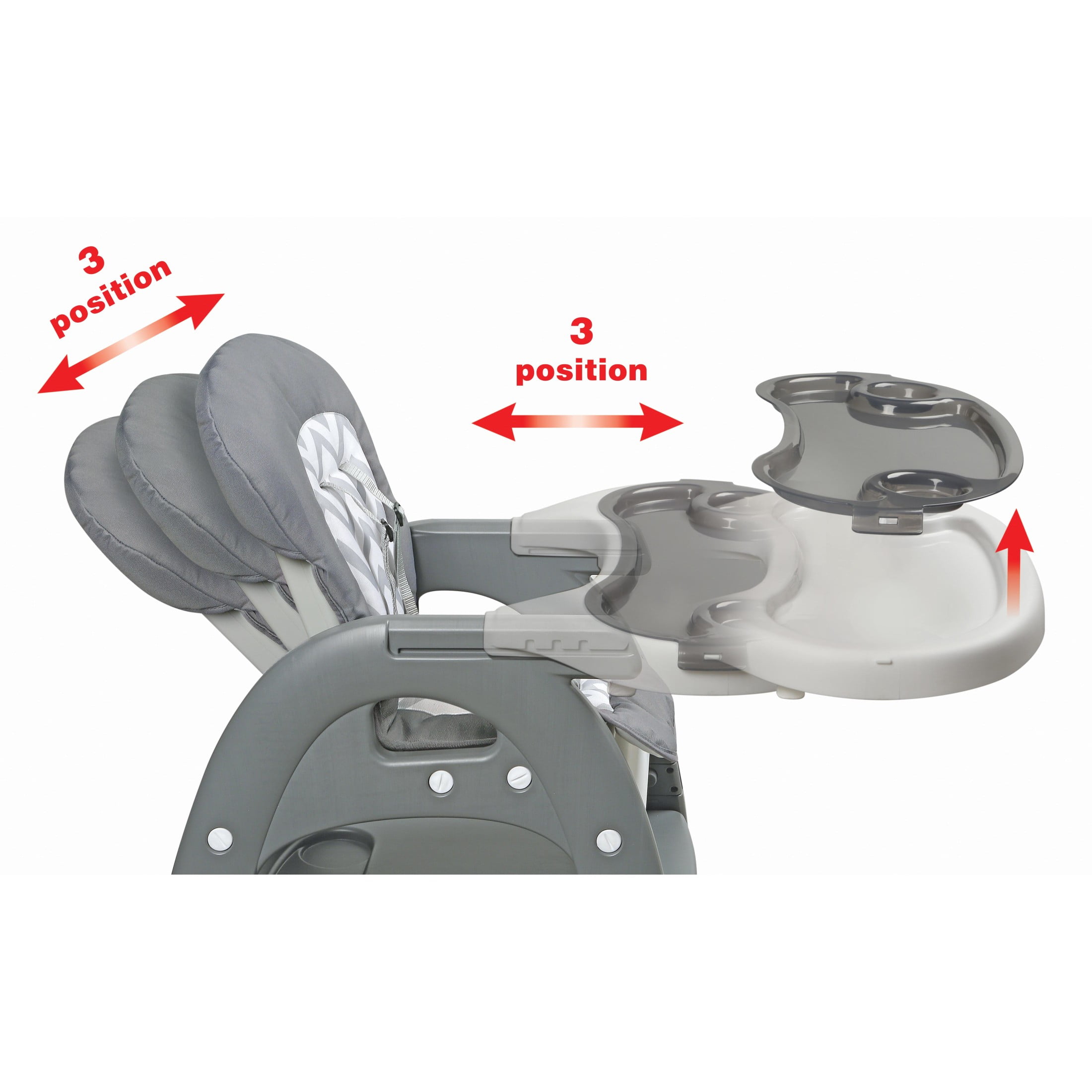 3
position

3
position