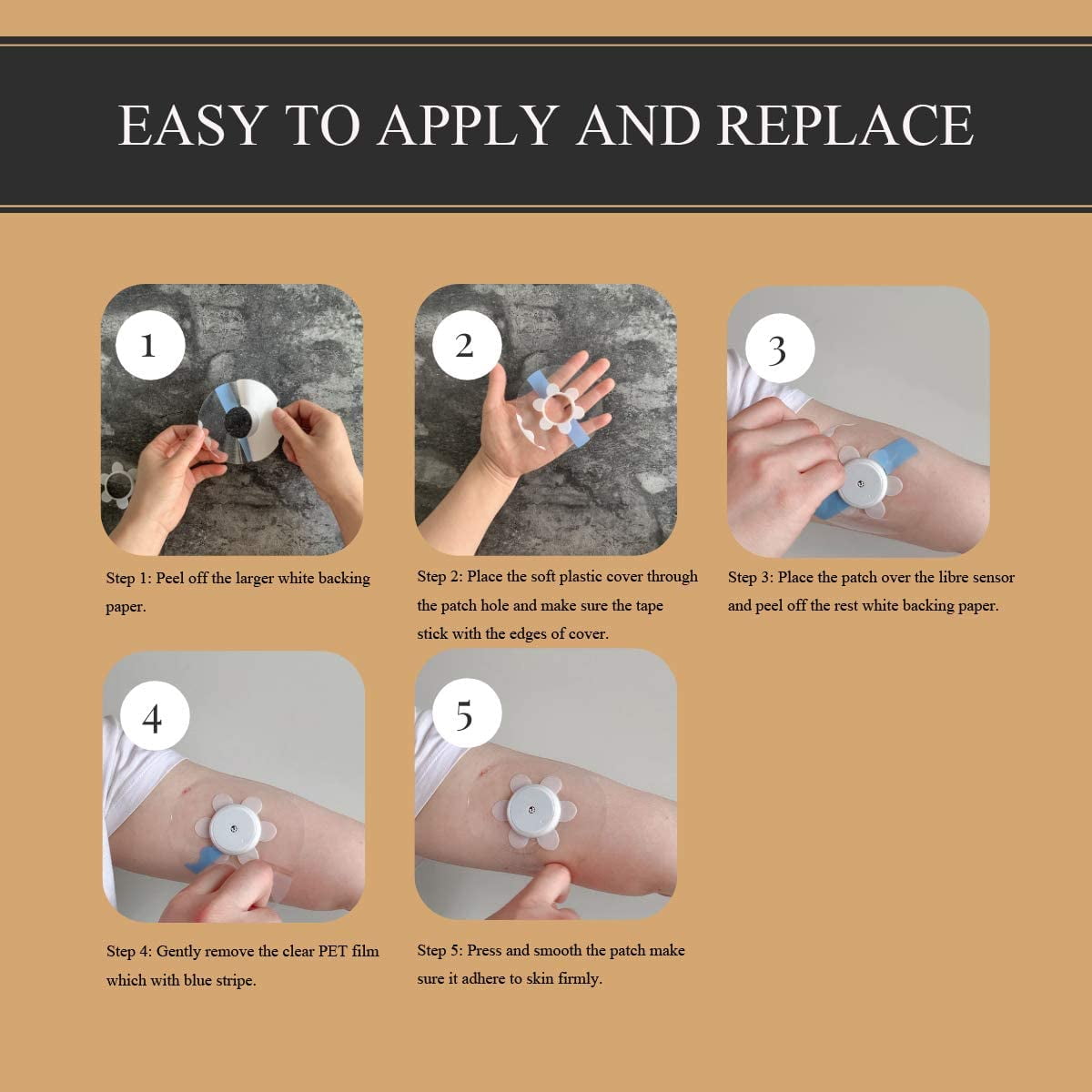 EASY TO APPLY AND REPLACE

1

Step 1: Peel off the larger white backing paper.

2

Step 2: Place the soft plastic cover through the patch hole and make sure the tape stick with the edges of cover.

3

Step 3: Place the patch over the libre sensor and peel off the rest white backing paper.

4

Step 4: Gently remove the clear PET film which with blue stripe.

5

Step 5: Press and smooth the patch make sure it adhere to skin firmly.