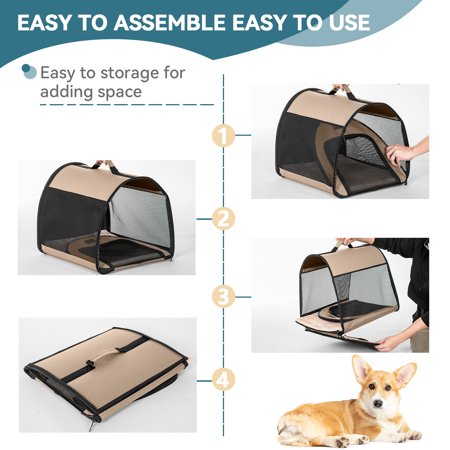 EASY TO ASSEMBLE EASY TO USE

Easy to storage for adding space

1

2

3

4