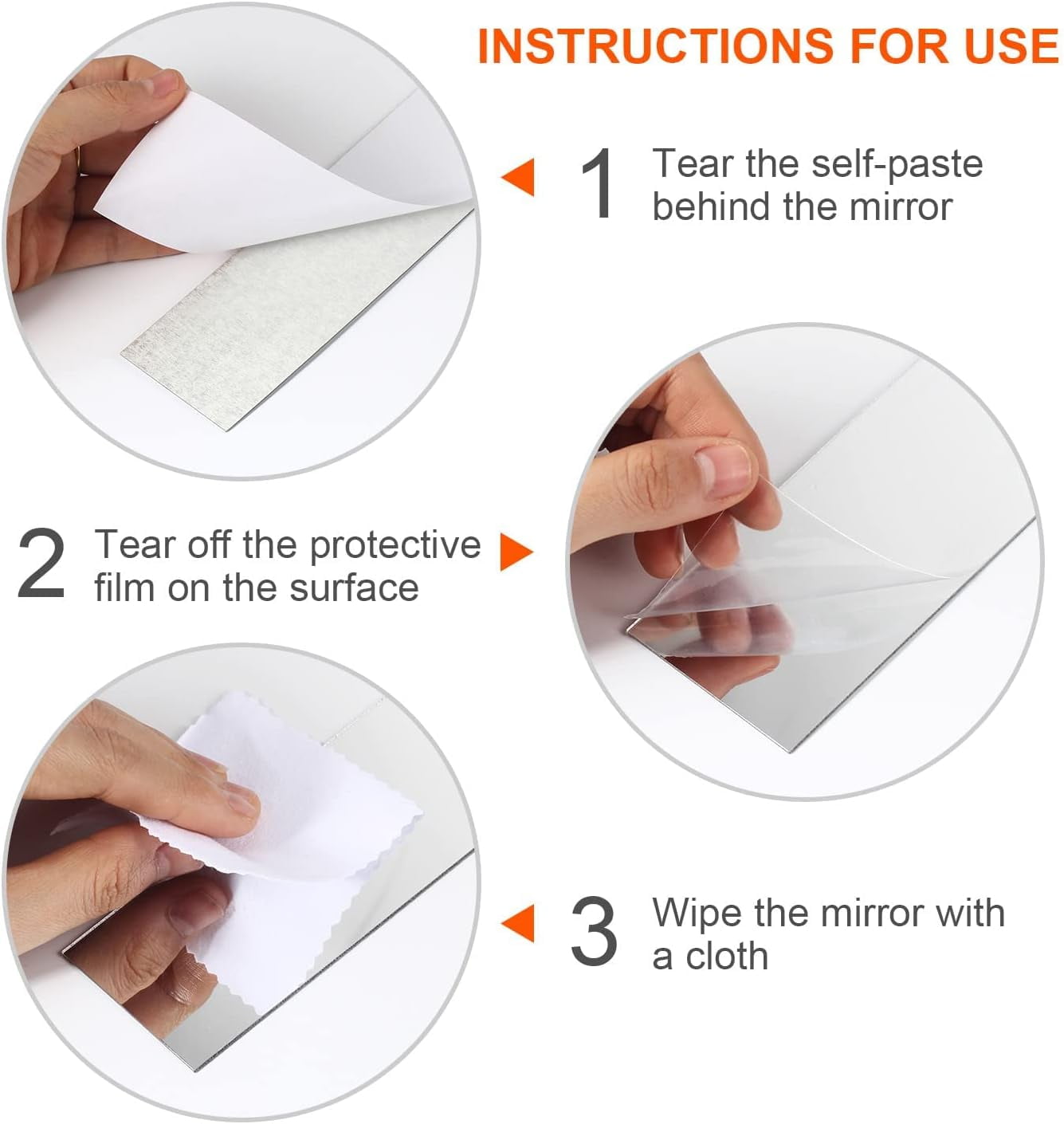 INSTRUCTIONS FOR USE

1 Tear the self-paste behind the mirror

2 Tear off the protective film on the surface

3 Wipe the mirror with a cloth