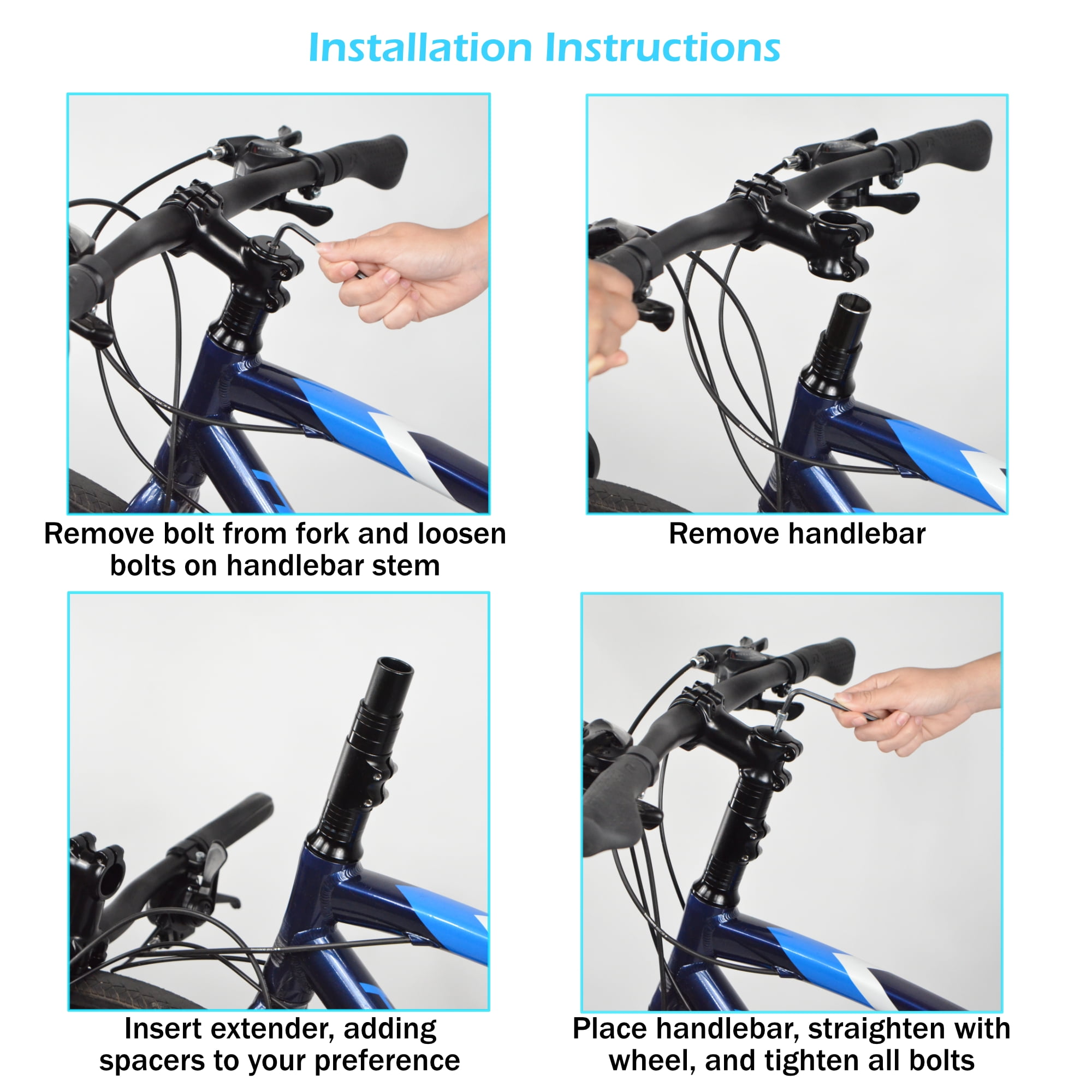 Installation Instructions

Remove bolt from fork and loosen bolts on handlebar stem

Remove handlebar

Insert extender, adding spacers to your preference

Place handlebar, straighten with wheel, and tighten all bolts