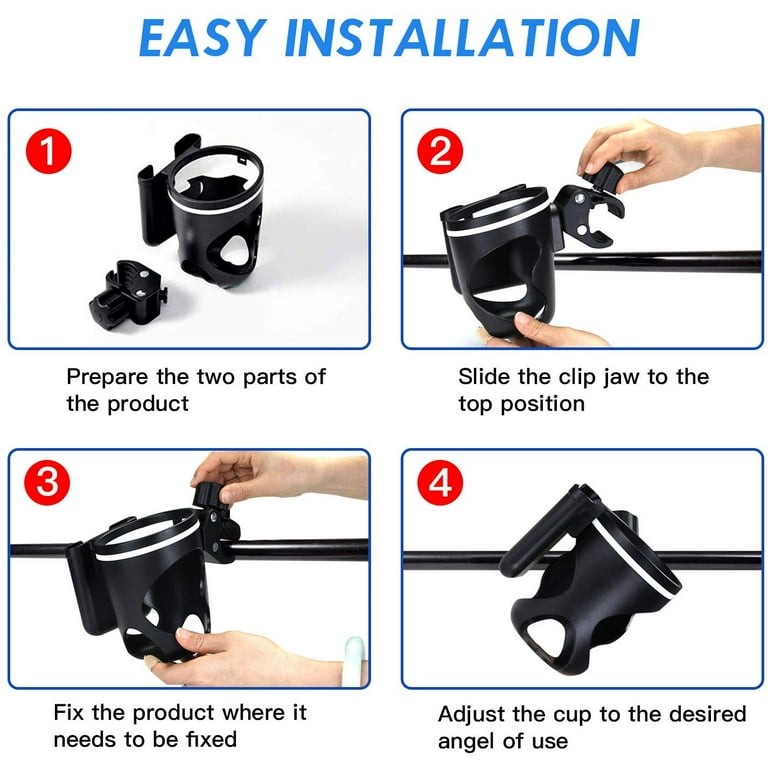 EASY INSTALLATION

1

Prepare the two parts of the product

2

Slide the clip jaw to the top position

3

Fix the product where it needs to be fixed

4

Adjust the cup to the desired angel of use