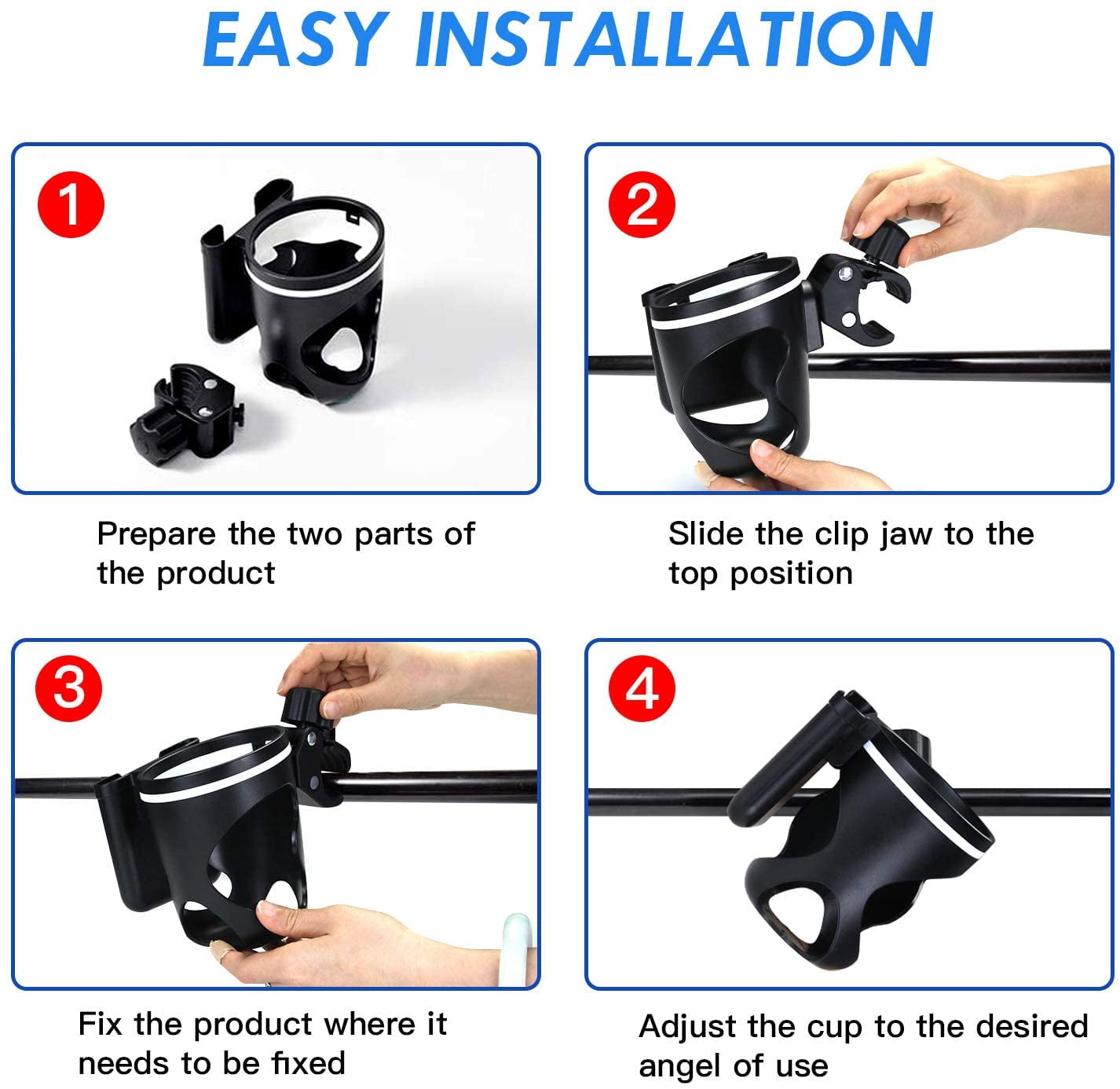 EASY INSTALLATION

1

Prepare the two parts of the product

2

Slide the clip jaw to the top position

3

Fix the product where it needs to be fixed

4

Adjust the cup to the desired angel of use