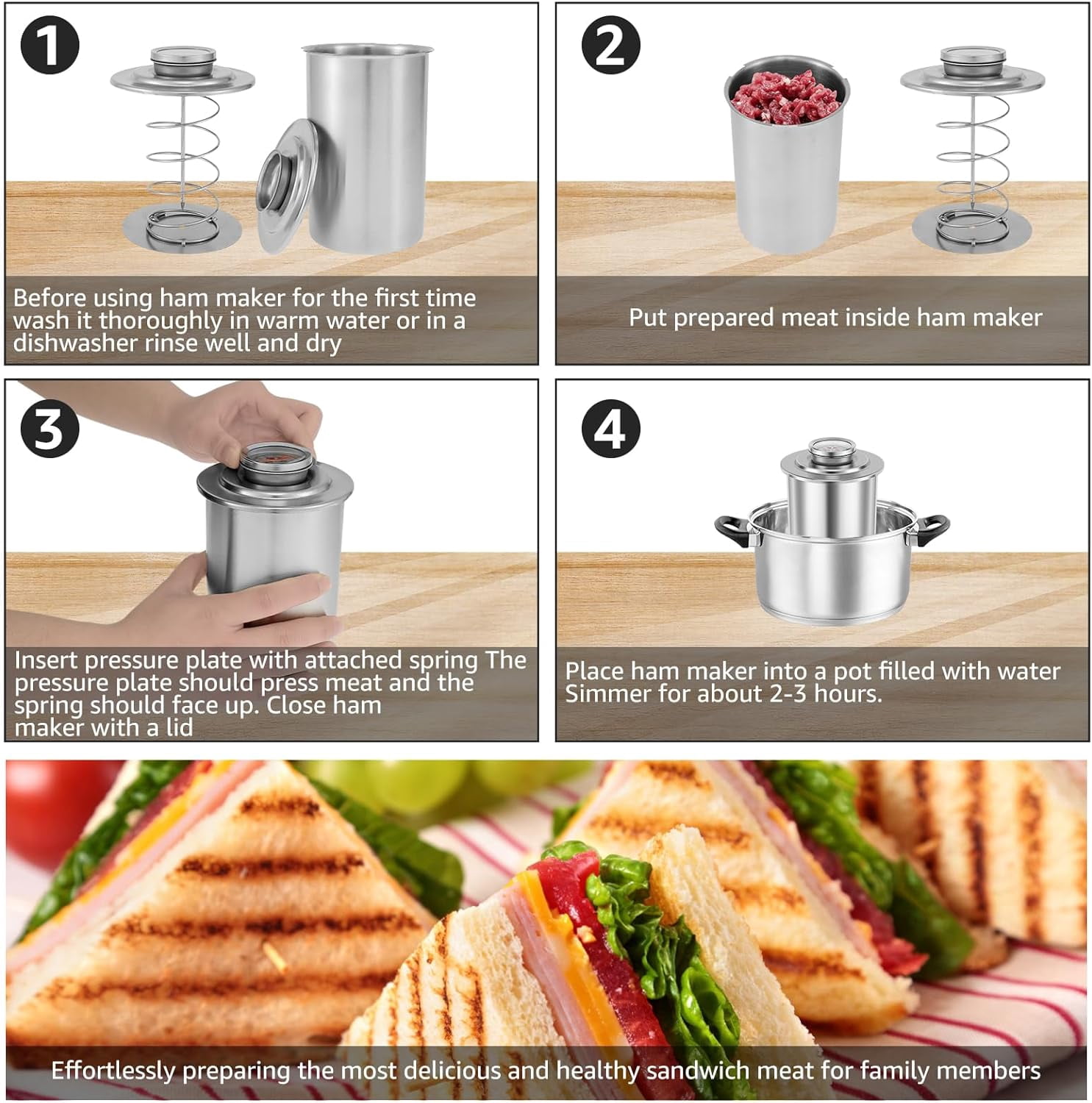 1

Before using ham maker for the first time wash it thoroughly in warm water or in a dishwasher rinse well and dry

2

Put prepared meat inside ham maker

3

Insert pressure plate with attached spring The pressure plate should press meat and the spring should face up. Close ham maker with a lid

4

Place ham maker into a pot filled with water Simmer for about 2-3 hours.

Effortlessly preparing the most delicious and healthy sandwich meat for family members