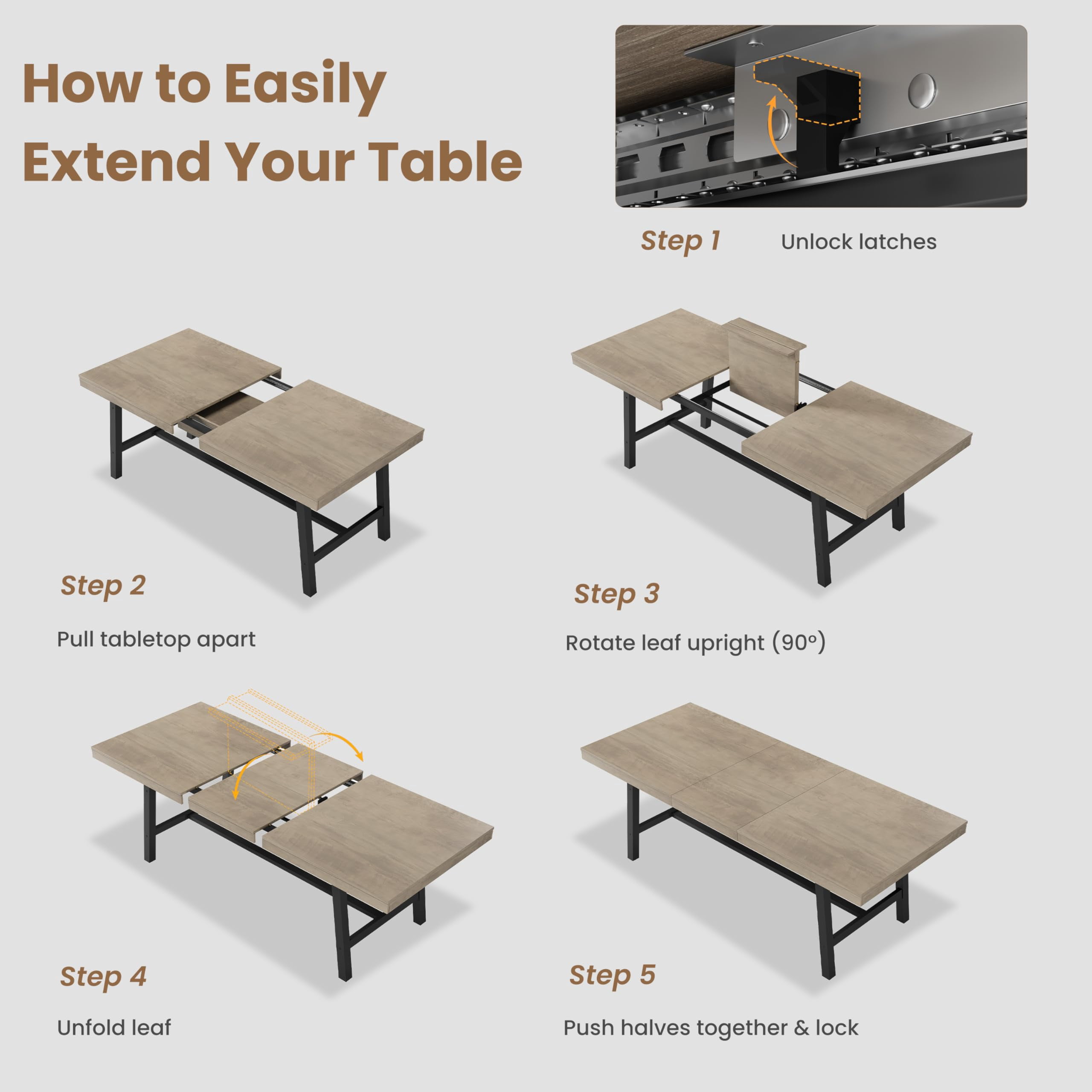 How to Easily Extend Your Table

Step 1 Unlock latches

Step 2

Pull tabletop apart

Step 3

Rotate leaf upright (90°)

Step 4

Unfold leaf

Step 5

Push halves together & lock