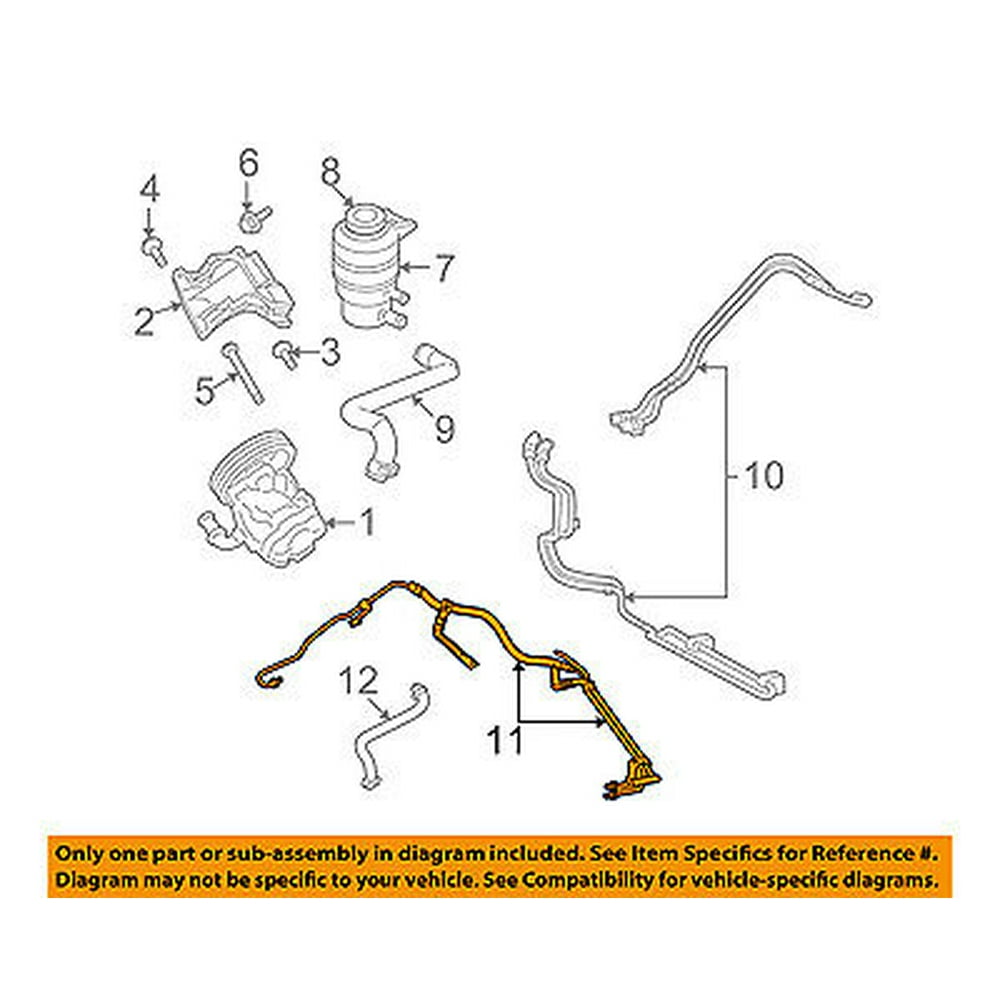 4
6
8
7
2
3
5
9
10
1
12
11

Only one part or sub-assembly in diagram included. See Item Specifics for Reference #. Diagram may not be specific to your vehicle. See Compatibility for vehicle-specific diagrams.