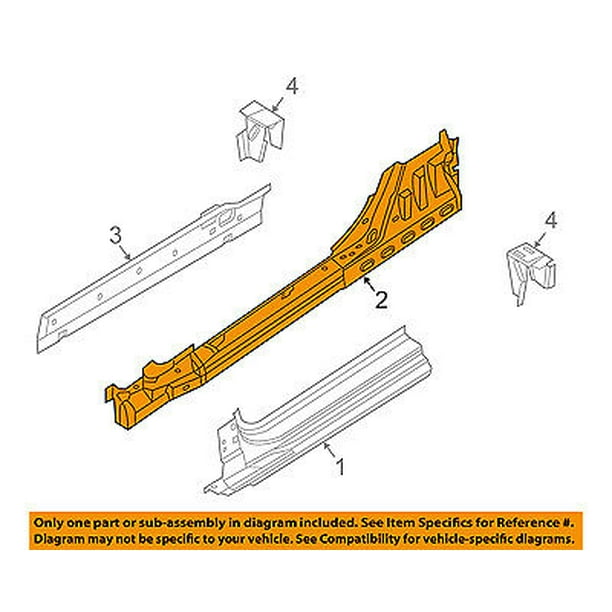 4

3

4

2

1

Only one part or sub-assembly in diagram included. See Item Specifics for Reference #.
Diagram may not be specific to your vehicle. See Compatibility for vehicle-specific diagrams.