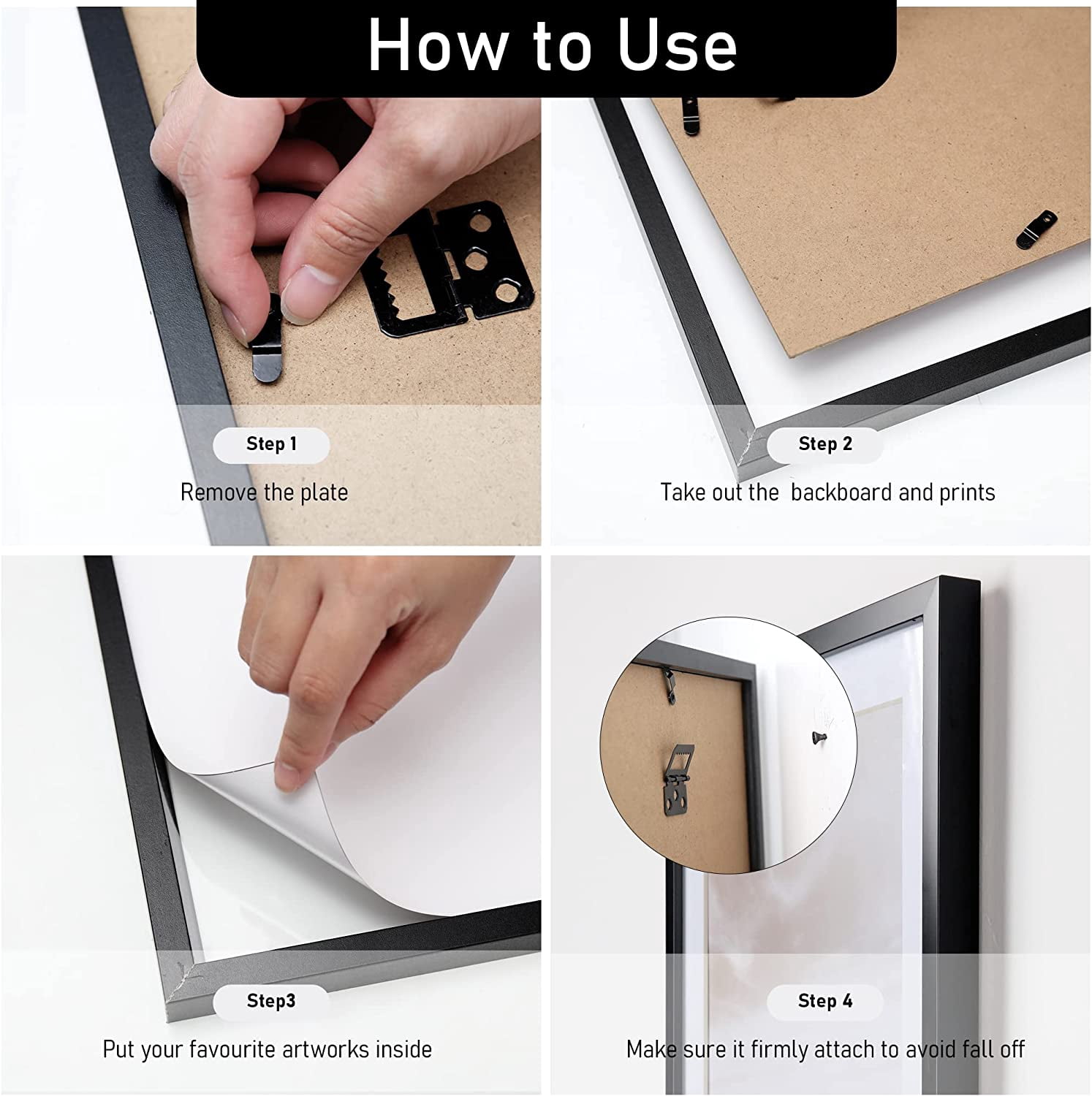 How to Use

Step 1

Remove the plate

Step 2

Take out the  backboard and prints

Step3

Put your favourite artworks inside

Step 4

Make sure it firmly attach to avoid fall off