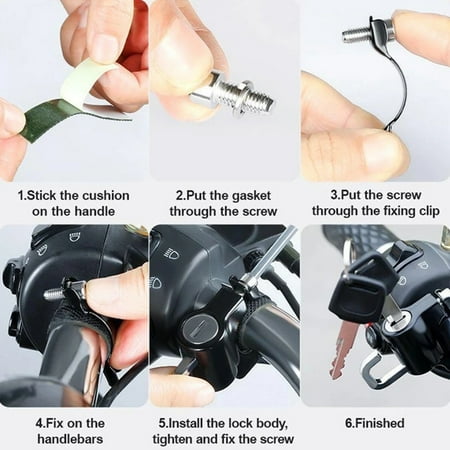 1.Stick the cushion on the handle

2.Put the gasket through the screw

3.Put the screw through the fixing clip

4.Fix on the handlebars

5.Install the lock body, tighten and fix the screw

6.Finished