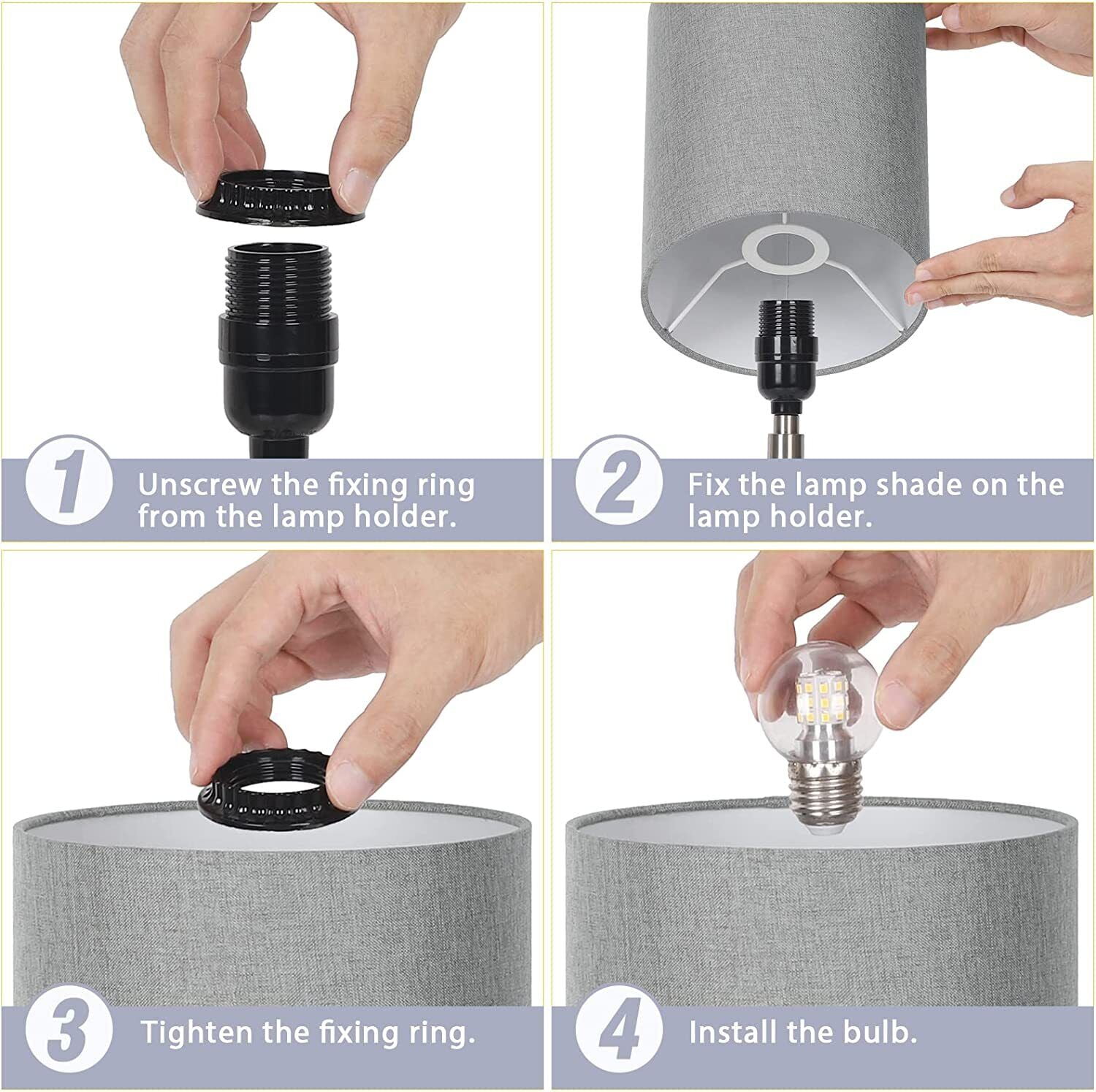 1 Unscrew the fixing ring from the lamp holder.

2 Fix the lamp shade on the lamp holder.

3 Tighten the fixing ring.

4 Install the bulb.