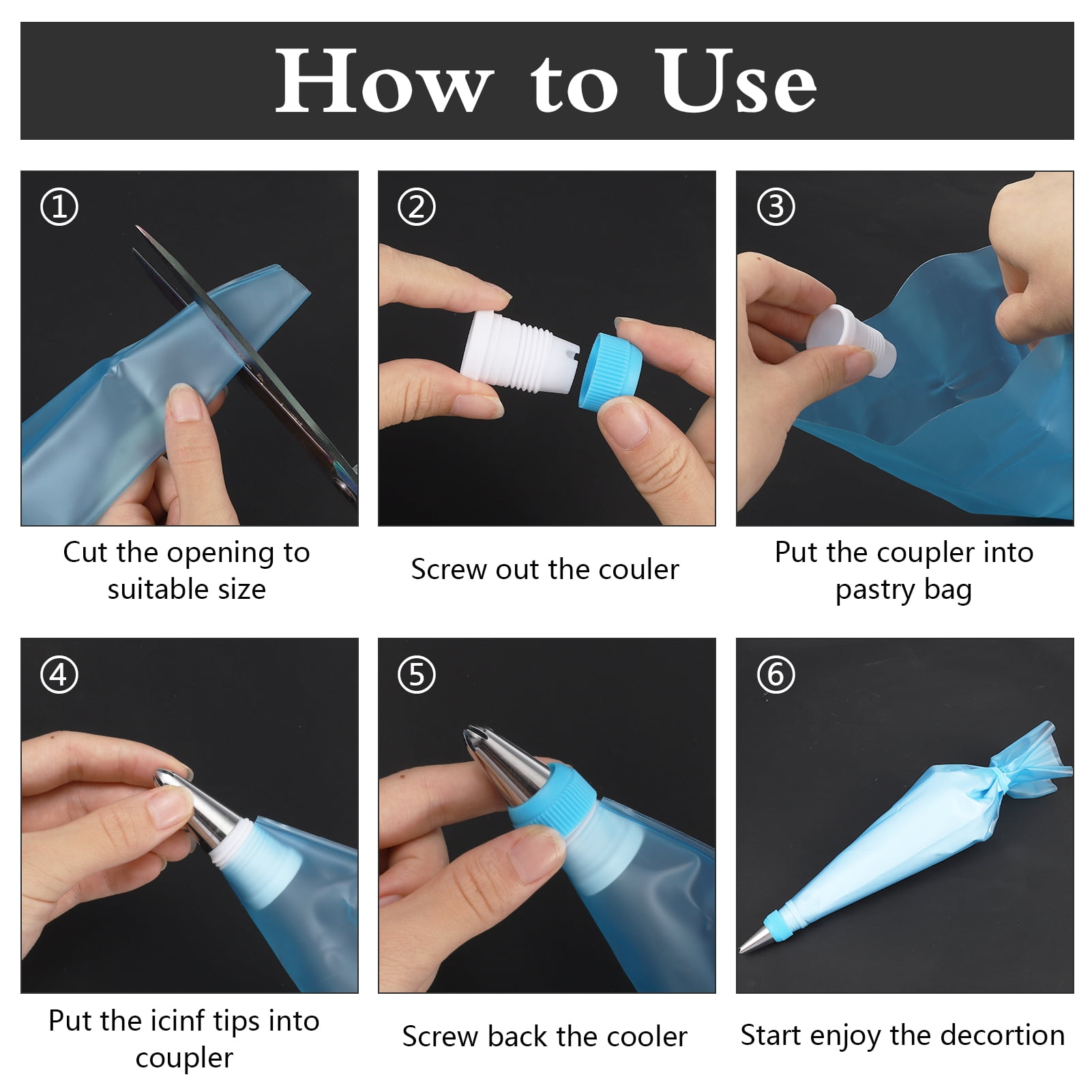 How to Use

①

Cut the opening to suitable size

②

Screw out the couler

③

Put the coupler into pastry bag

④

Put the icinf tips into coupler

⑤

Screw back the cooler

⑥

Start enjoy the decortion