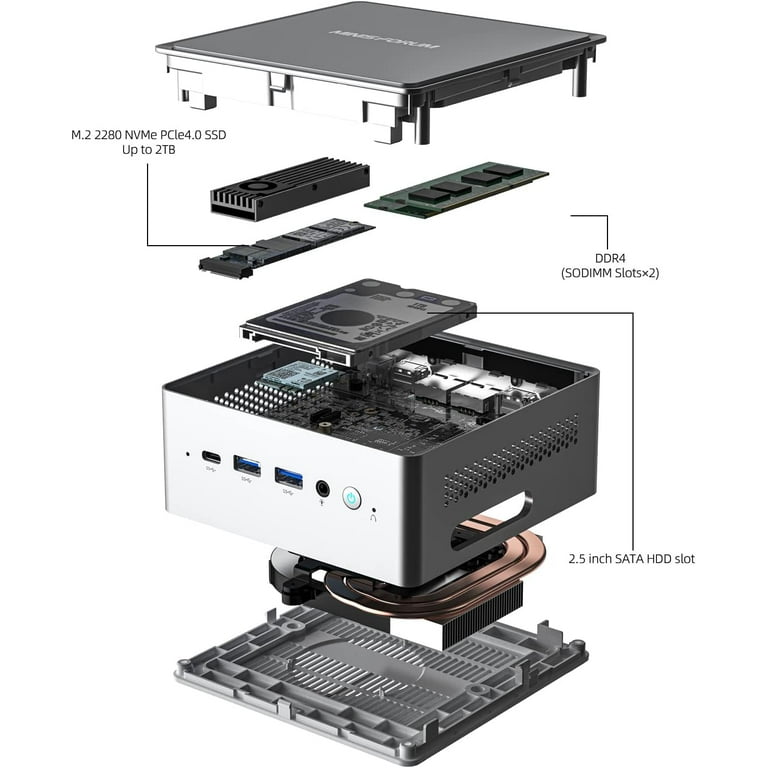 MINISFORUM

M.2 2280 NVMe PCle4.0 SSD
Up to 2TB

DDR4
(SODIMM Slots×2)

2.5 inch SATA HDD slot