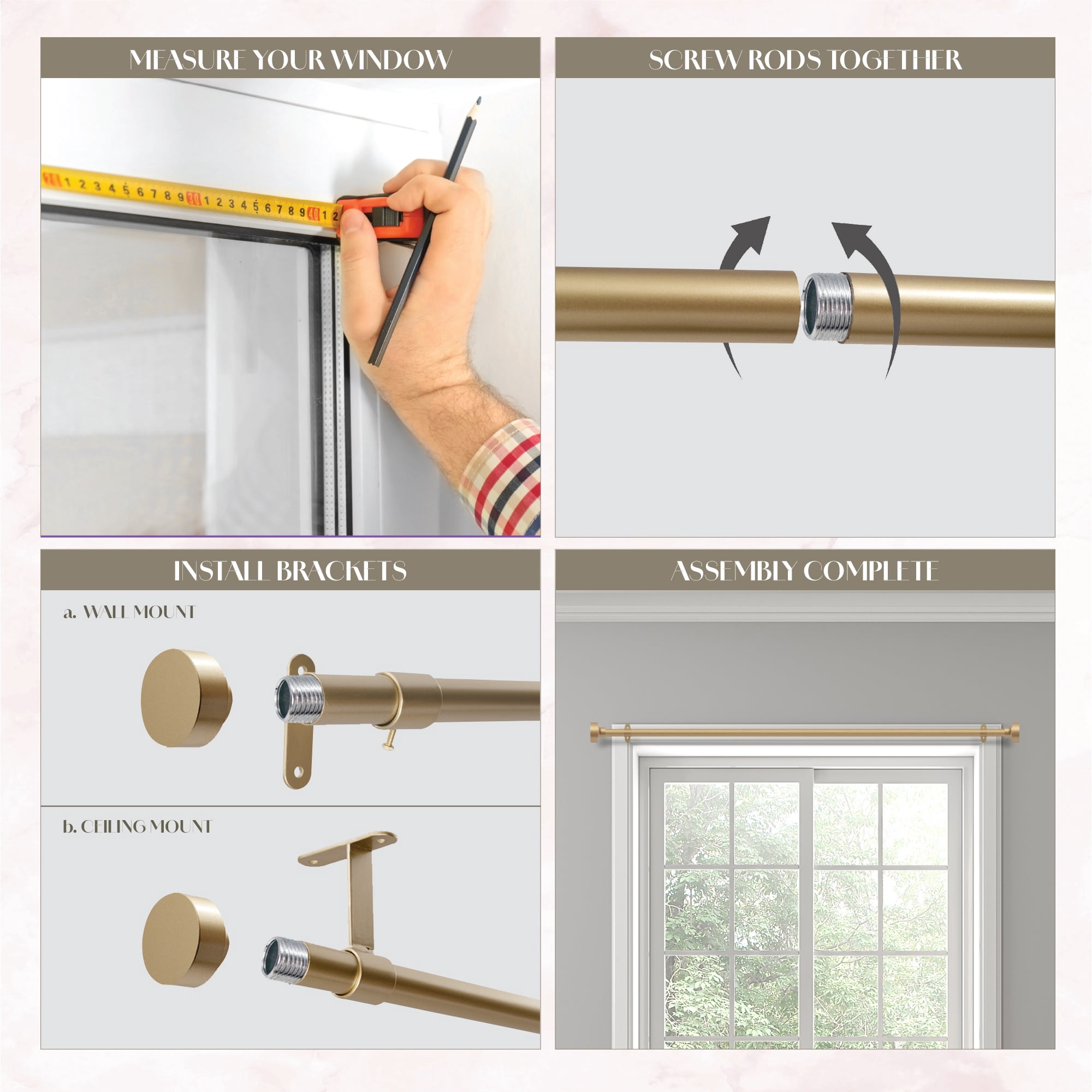 MEASURE YOUR WINDOW

1 2 3 4 5 6 7 8 9 30 1 2 3 4 5 6 7 8 9 40 1 2

SCREW RODS TOGETHER

INSTALL BRACKETS

a. WALL MOUNT

b. CEILING MOUNT

ASSEMBLY COMPLETE