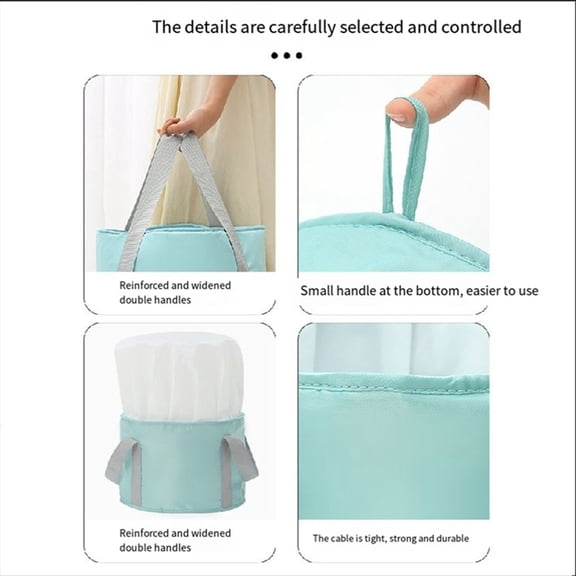 The details are carefully selected and controlled

Reinforced and widened double handles

Small handle at the bottom, easier to use

Reinforced and widened double handles

The cable is tight, strong and durable