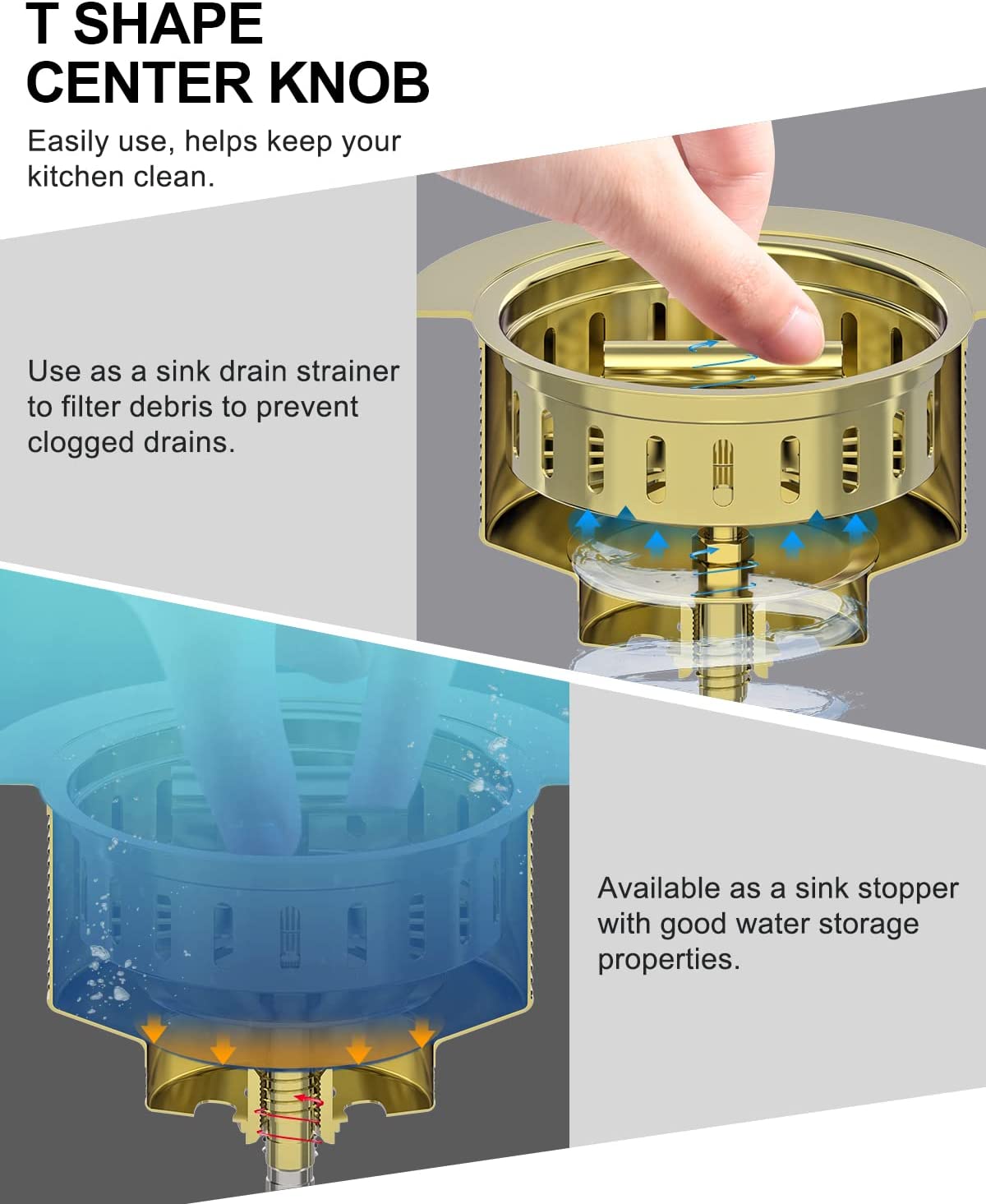 T SHAPE
CENTER KNOB

Easily use, helps keep your kitchen clean.

Use as a sink drain strainer to filter debris to prevent clogged drains.

Available as a sink stopper with good water storage properties.