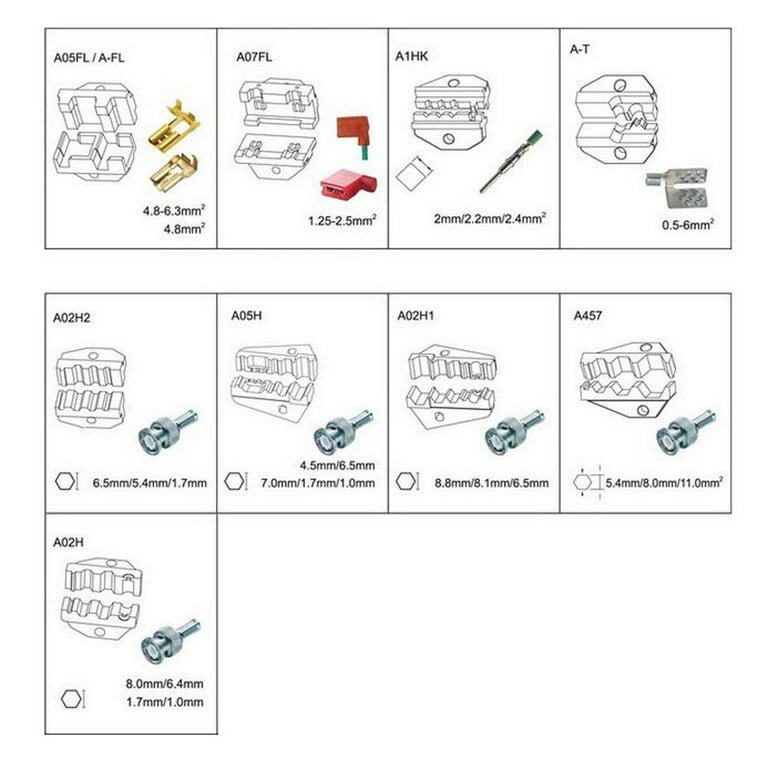 A05FL / A-FL

4.8-6.3mm$^2$
4.8mm$^2$

A07FL

1.25-2.5mm$^2$

A1HK

2mm/2.2mm/2.4mm$^2$

A-T

0.5-6mm$^2$

A02H2

6.5mm/5.4mm/1.7mm

A05H

4.5mm/6.5mm
7.0mm/1.7mm/1.0mm

A02H1

8.8mm/8.1mm/6.5mm

A457

5.4mm/8.0mm/11.0mm$^2$

A02H

8.0mm/6.4mm
1.7mm/1.0mm