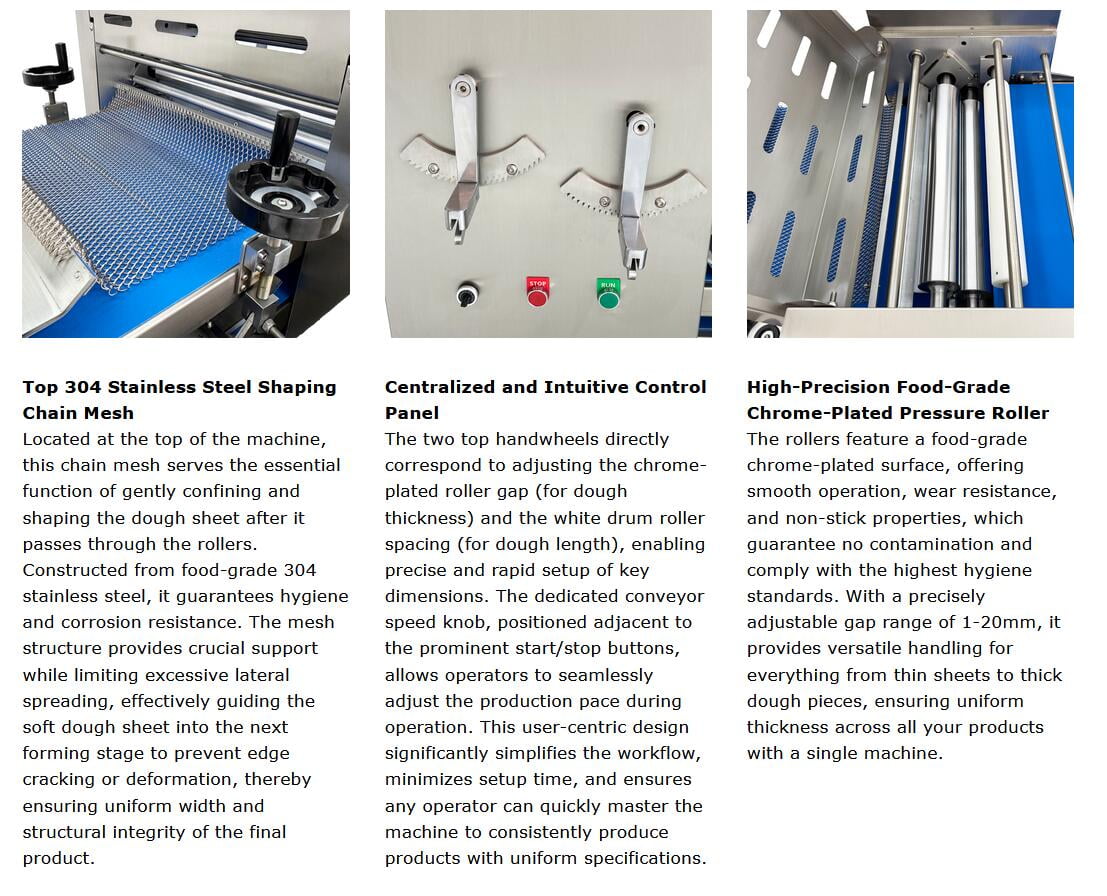 STOP

RUN

Top 304 Stainless Steel Shaping Chain Mesh
Located at the top of the machine, this chain mesh serves the essential function of gently confining and shaping the dough sheet after it passes through the rollers. Constructed from food-grade 304 stainless steel, it guarantees hygiene and corrosion resistance. The mesh structure provides crucial support while limiting excessive lateral spreading, effectively guiding the soft dough sheet into the next forming stage to prevent edge cracking or deformation, thereby ensuring uniform width and structural integrity of the final product.

Centralized and Intuitive Control Panel
The two top handwheels directly correspond to adjusting the chrome-plated roller gap (for dough thickness) and the white drum roller spacing (for dough length), enabling precise and rapid setup of key dimensions. The dedicated conveyor speed knob, positioned adjacent to the prominent start/stop buttons, allows operators to seamlessly adjust the production pace during operation. This user-centric design significantly simplifies the workflow, minimizes setup time, and ensures any operator can quickly master the machine to consistently produce products with uniform specifications.

High-Precision Food-Grade Chrome-Plated Pressure Roller
The rollers feature a food-grade chrome-plated surface, offering smooth operation, wear resistance, and non-stick properties, which guarantee no contamination and comply with the highest hygiene standards. With a precisely adjustable gap range of 1-20mm, it provides versatile handling for everything from thin sheets to thick dough pieces, ensuring uniform thickness across all your products with a single machine.