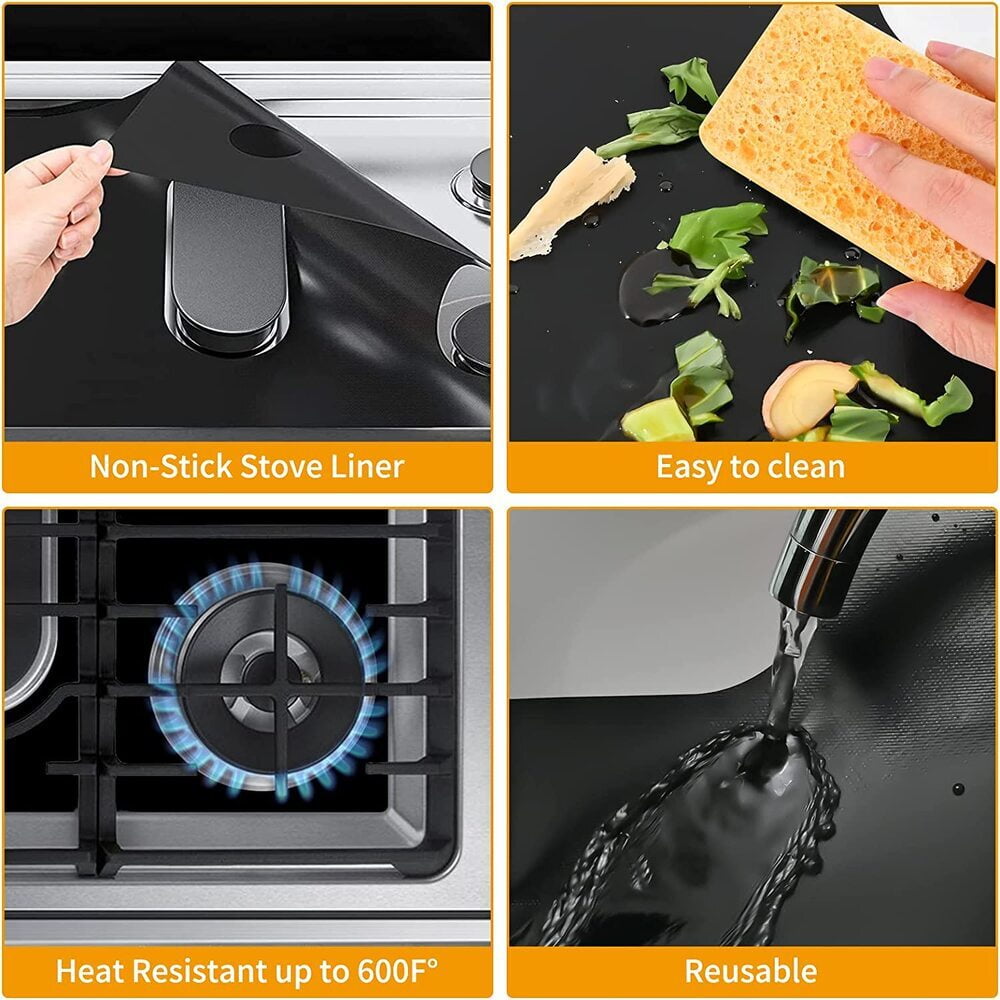 Non-Stick Stove Liner

Easy to clean

Heat Resistant up to 600F°

Reusable