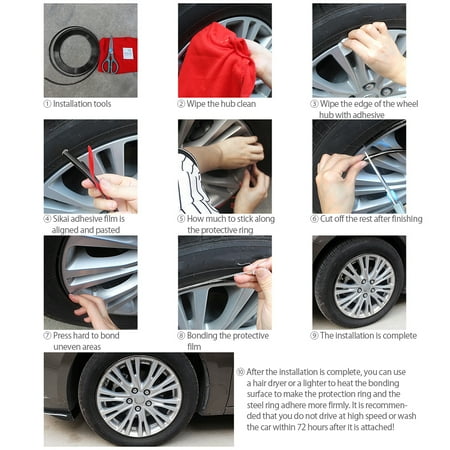 ① Installation tools

② Wipe the hub clean

③ Wipe the edge of the wheel hub with adhesive

④ Sikai adhesive film is aligned and pasted

⑤ How much to stick along the protective ring

⑥ Cut off the rest after finishing

⑦ Press hard to bond uneven areas

⑧ Bonding the protective film

⑨ The installation is complete

⑩ After the installation is complete, you can use a hair dryer or a lighter to heat the bonding surface to make the protection ring and the steel ring adhere more firmly. It is recommended that you do not drive at high speed or wash the car within 72 hours after it is attached!