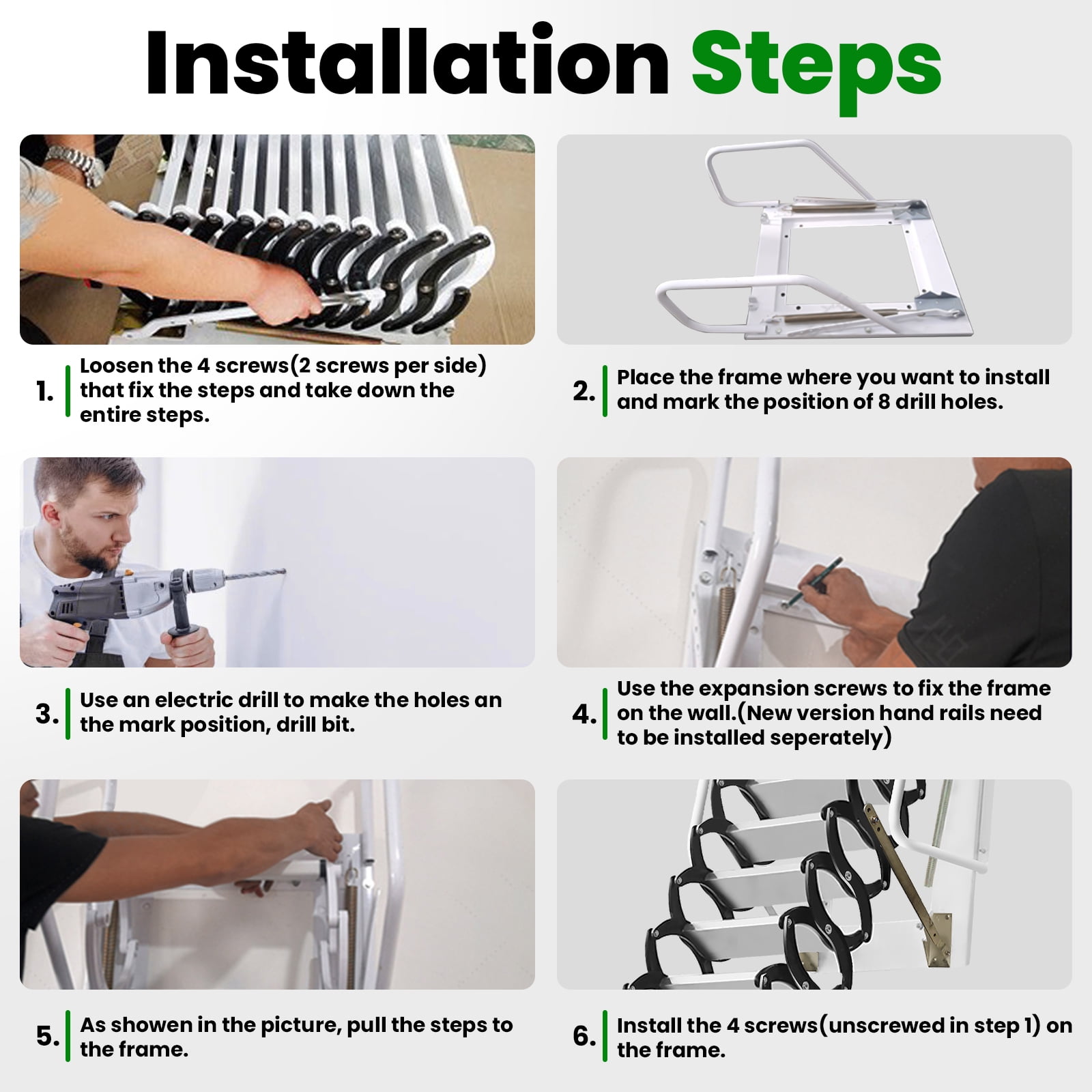 Installation Steps

1. Loosen the 4 screws(2 screws per side) that fix the steps and take down the entire steps.

2. Place the frame where you want to install and mark the position of 8 drill holes.

3. Use an electric drill to make the holes an the mark position, drill bit.

4. Use the expansion screws to fix the frame on the wall.(New version hand rails need to be installed seperately)

5. As showen in the picture, pull the steps to the frame.

6. Install the 4 screws(unscrewed in step 1) on the frame.