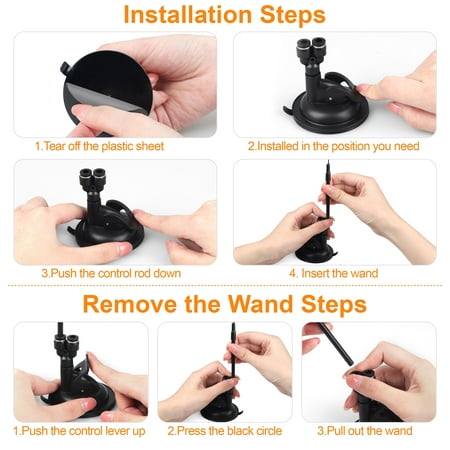 Installation Steps

1.Tear off the plastic sheet

2.Installed in the position you need

3.Push the control rod down

4. Insert the wand

Remove the Wand Steps

1.Push the control lever up

2.Press the black circle

3.Pull out the wand