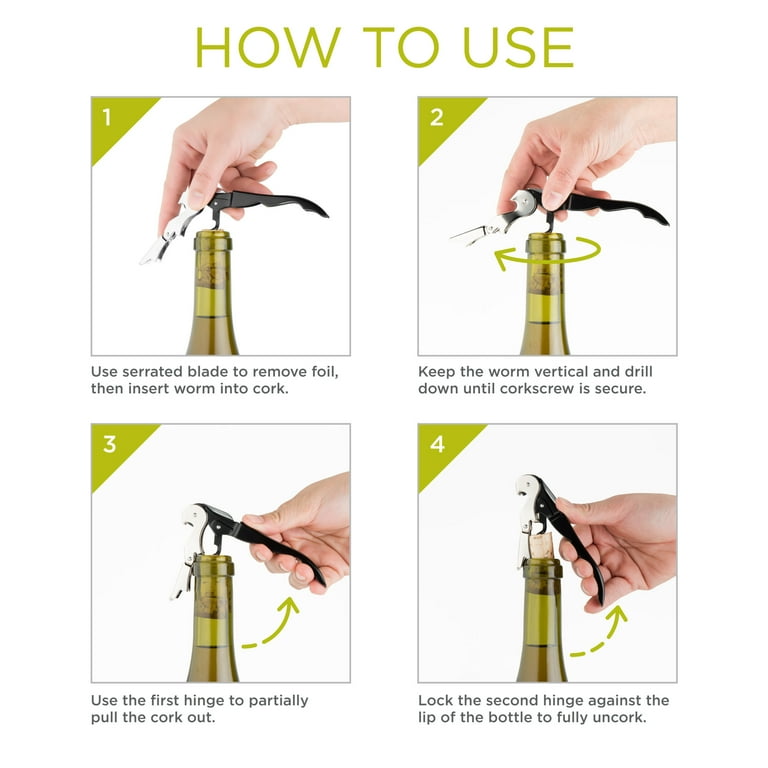 HOW TO USE

1

Use serrated blade to remove foil, then insert worm into cork.

2

Keep the worm vertical and drill down until corkscrew is secure.

3

Use the first hinge to partially pull the cork out.

4

Lock the second hinge against the lip of the bottle to fully uncork.