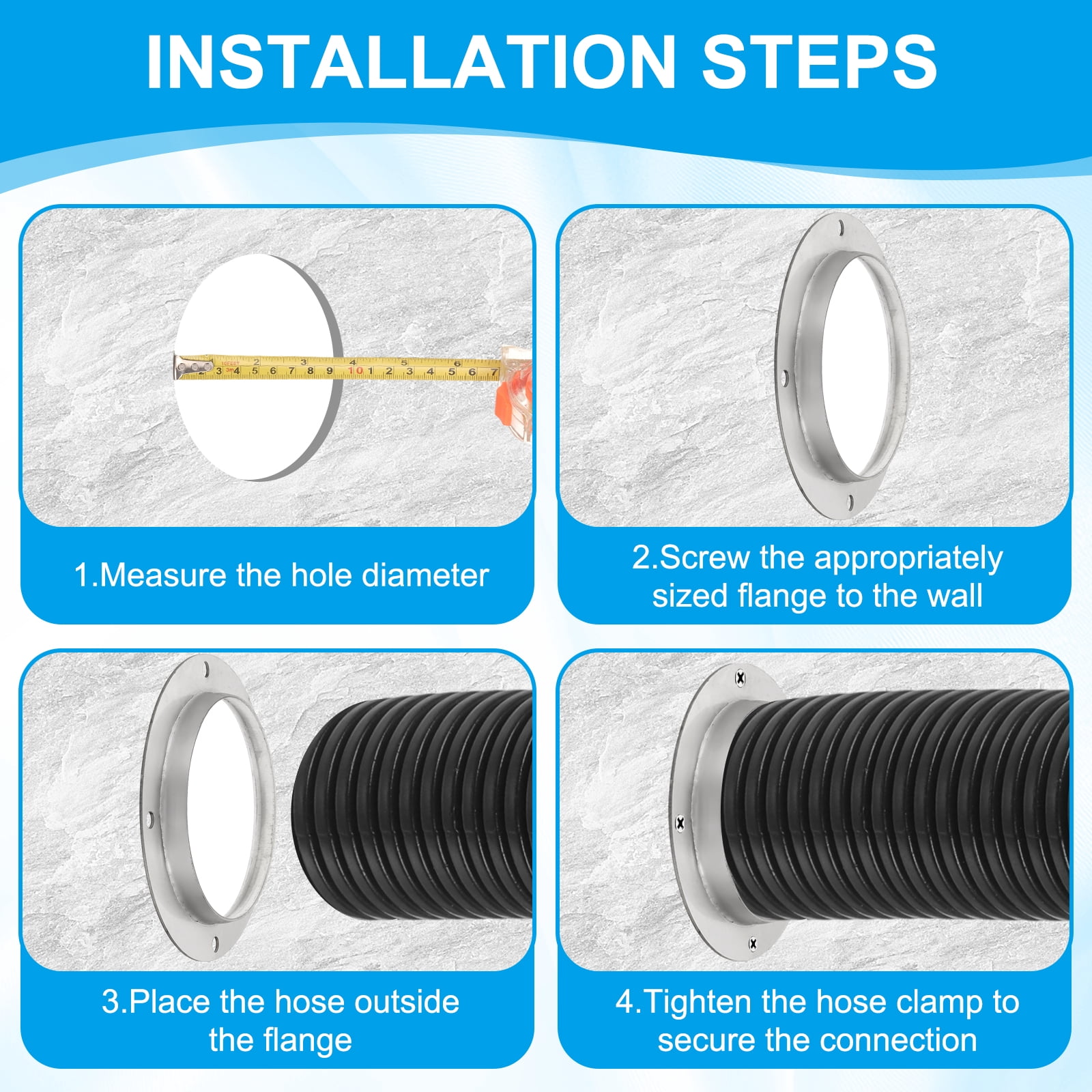 INSTALLATION STEPS

1.Measure the hole diameter

2.Screw the appropriately sized flange to the wall

3.Place the hose outside the flange

4.Tighten the hose clamp to secure the connection