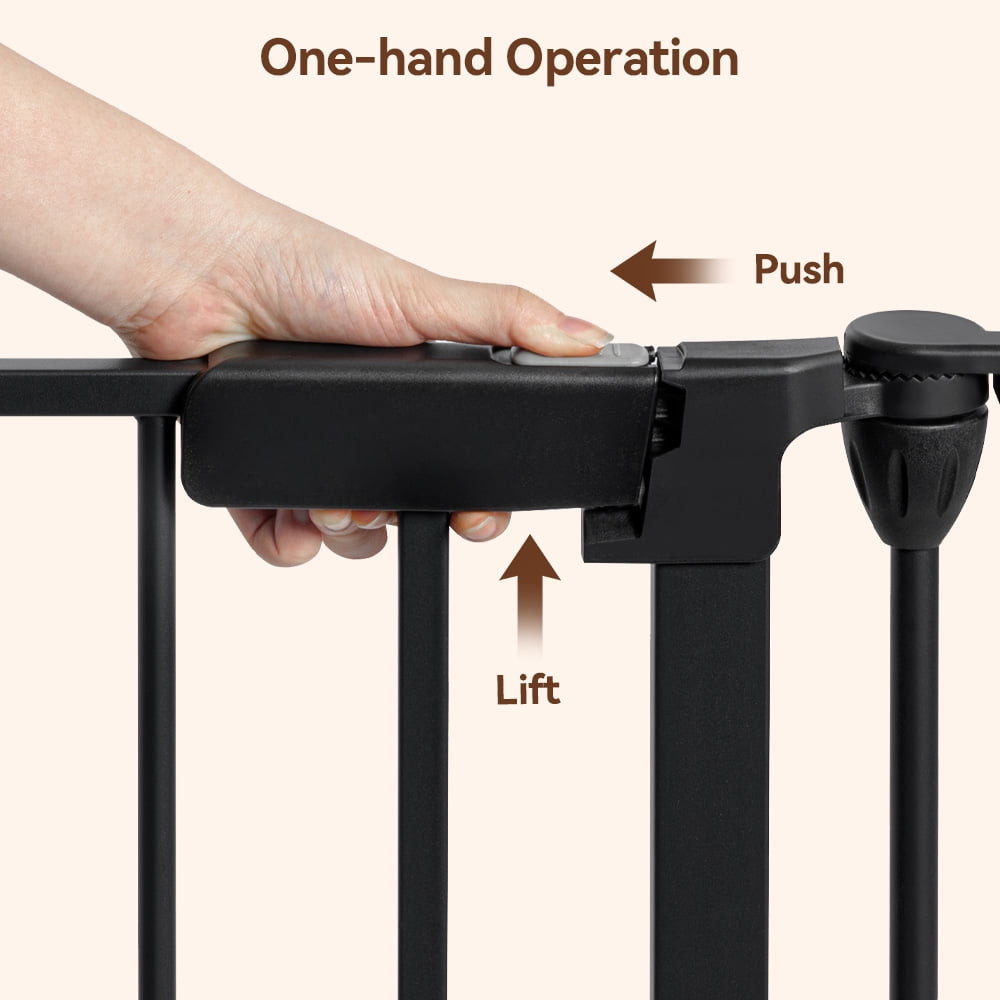 One-hand Operation

Push

Lift