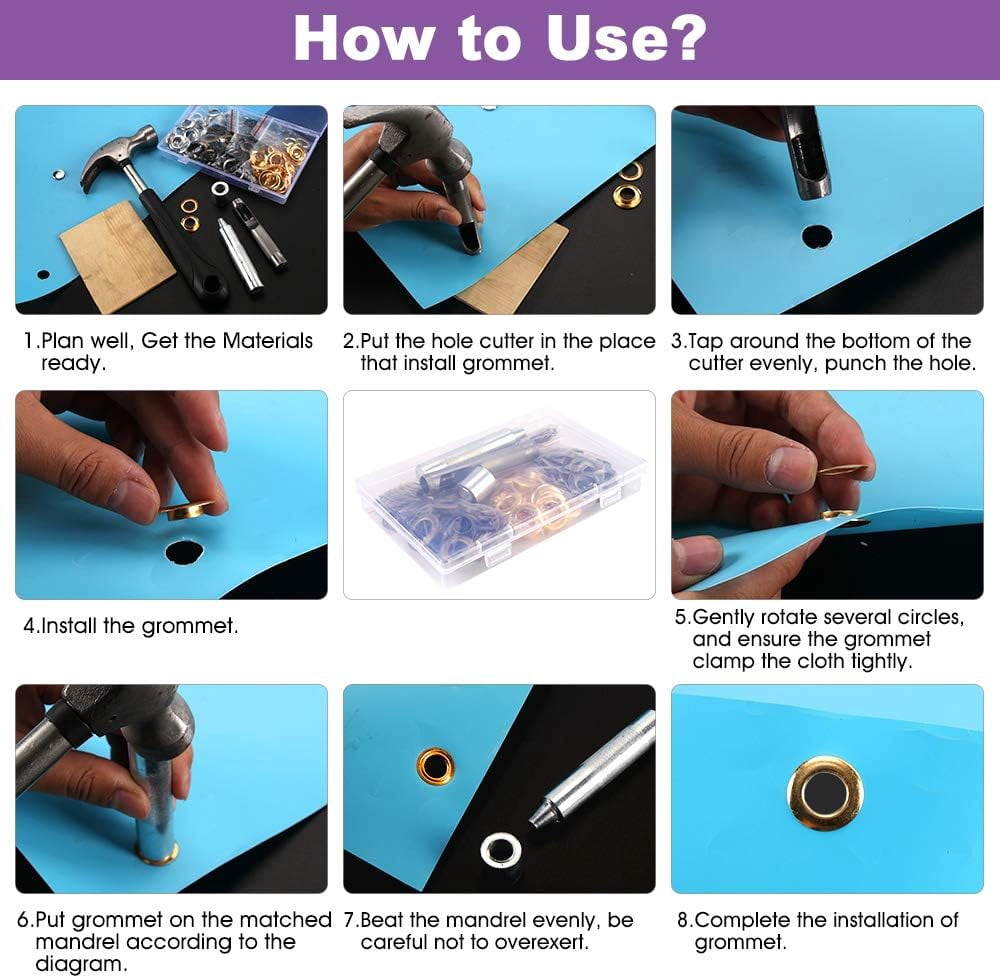 How to Use?

1.Plan well, Get the Materials ready.

2.Put the hole cutter in the place that install grommet.

3.Tap around the bottom of the cutter evenly, punch the hole.

4.Install the grommet.

5.Gently rotate several circles, and ensure the grommet clamp the cloth tightly.

6.Put grommet on the matched mandrel according to the diagram.

7.Beat the mandrel evenly, be careful not to overexert.

8.Complete the installation of grommet.