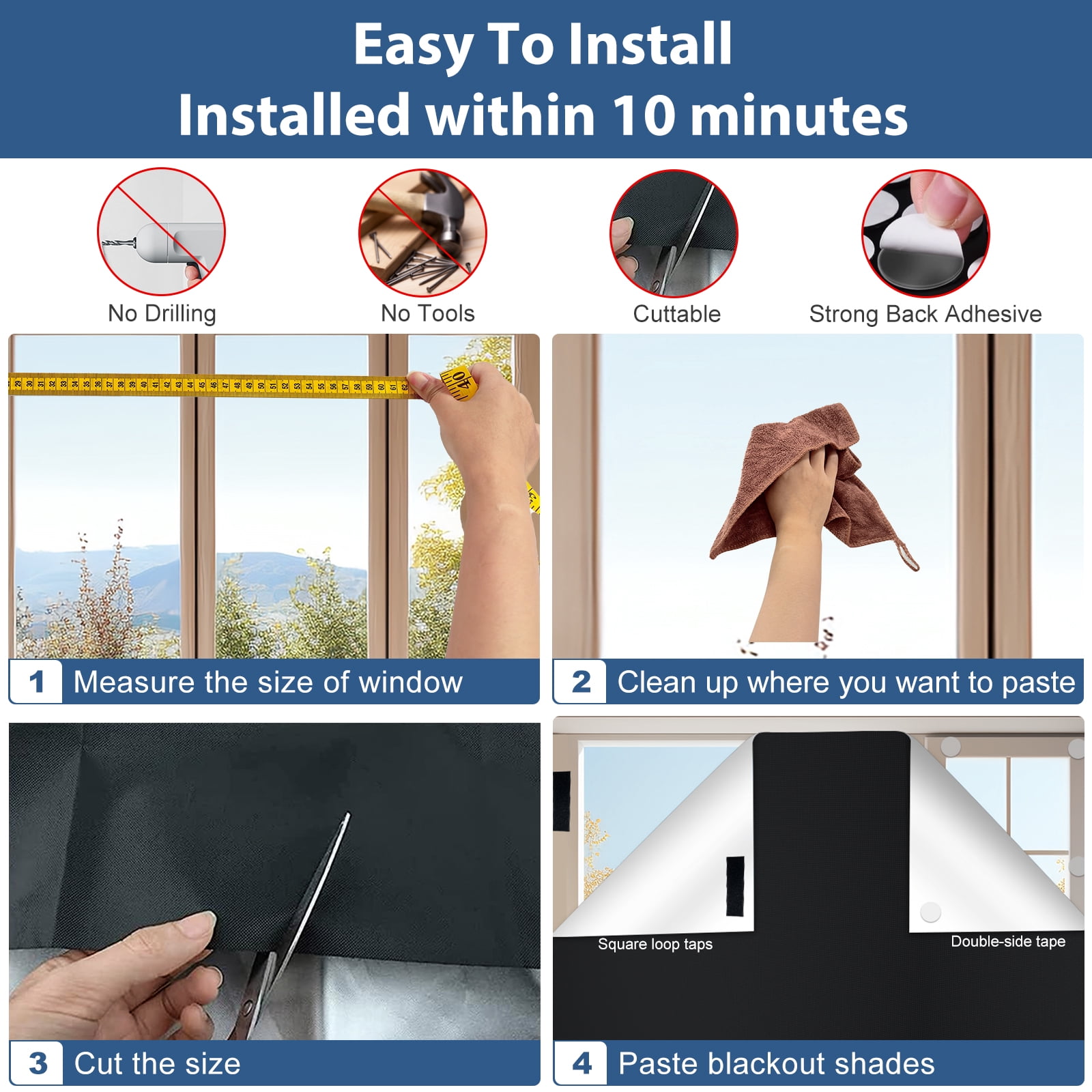 Easy To Install
Installed within 10 minutes

No Drilling

No Tools

Cuttable

Strong Back Adhesive

1 Measure the size of window

2 Clean up where you want to paste

3 Cut the size

Square loop taps

Double-side tape

4 Paste blackout shades