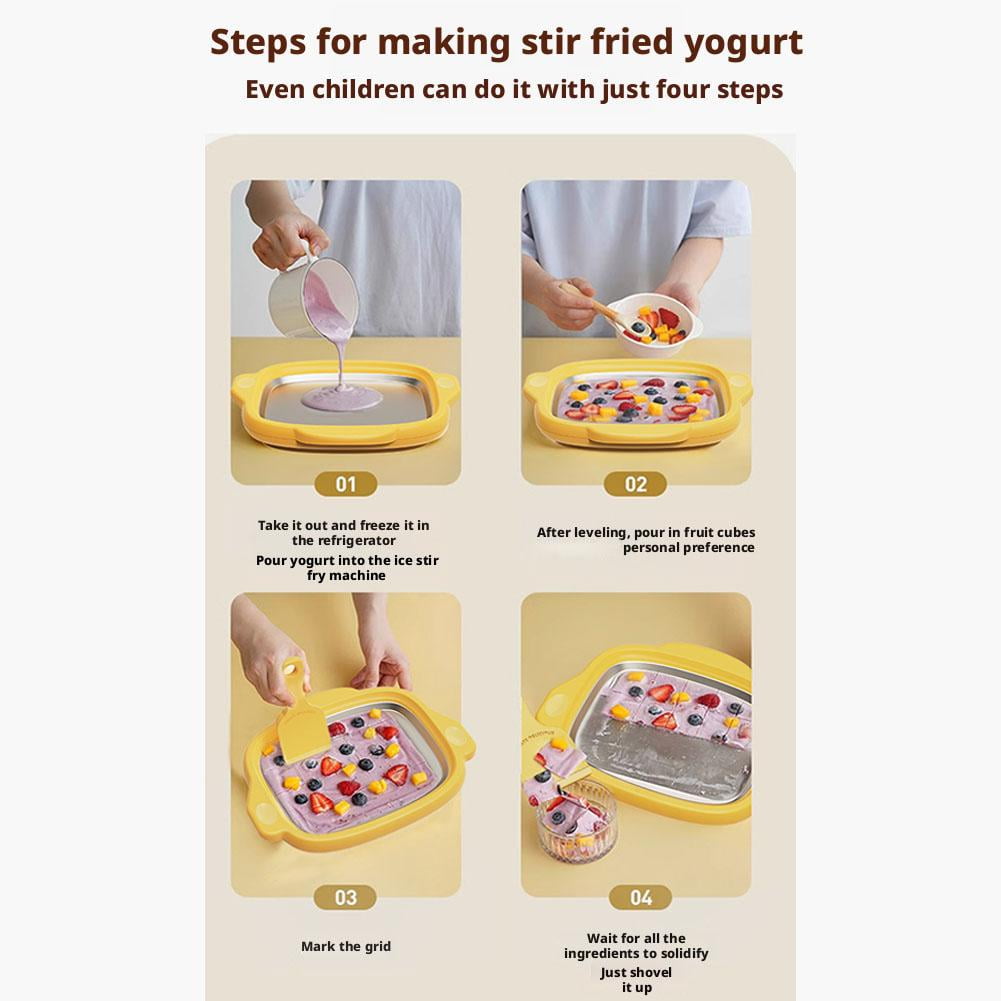 Steps for making stir fried yogurt
Even children can do it with just four steps

01

Take it out and freeze it in the refrigerator
Pour yogurt into the ice stir fry machine

02

After leveling, pour in fruit cubes personal preference

03

Mark the grid

04

Wait for all the ingredients to solidify
Just shovel it up