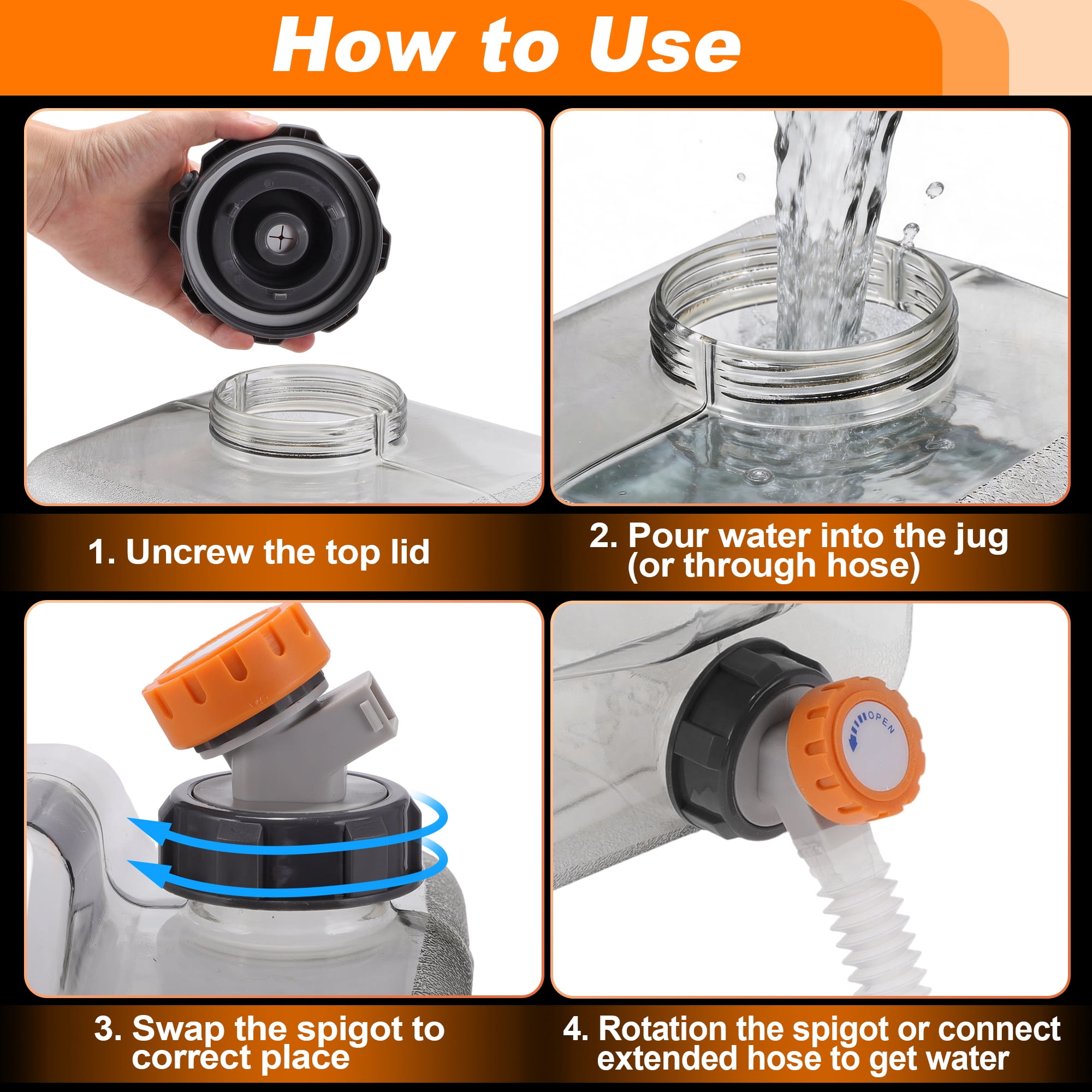 How to Use

1. Uncrew the top lid

2. Pour water into the jug (or through hose)

OPEN

3. Swap the spigot to correct place

4. Rotation the spigot or connect extended hose to get water