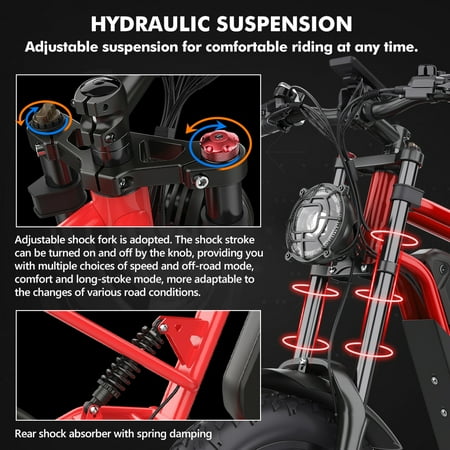 HYDRAULIC SUSPENSION
Adjustable suspension for comfortable riding at any time.

Adjustable shock fork is adopted. The shock stroke can be turned on and off by the knob, providing you with multiple choices of speed and off-road mode, comfort and long-stroke mode, more adaptable to the changes of various road conditions.

Rear shock absorber with spring damping