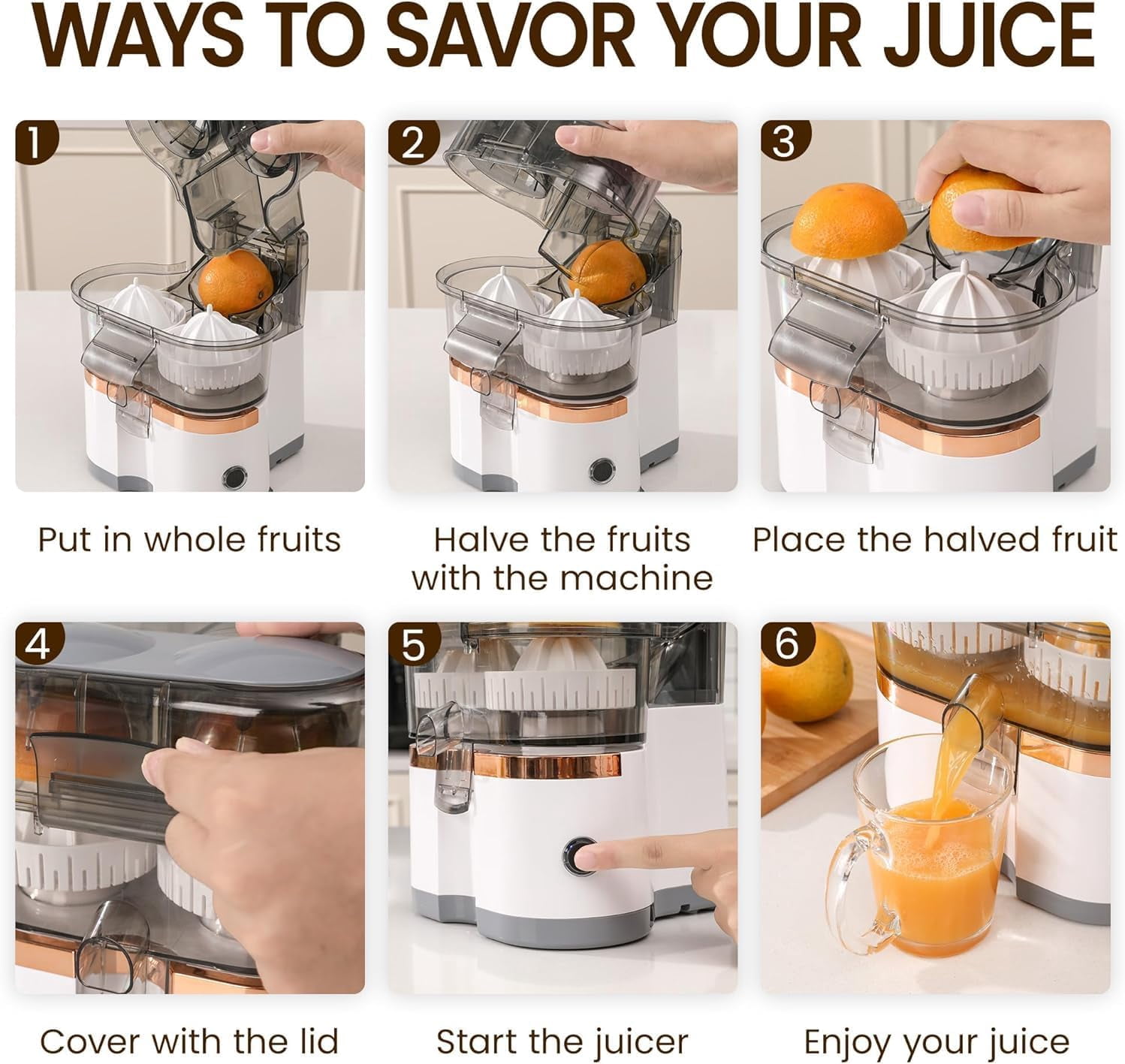 WAYS TO SAVOR YOUR JUICE

1
Put in whole fruits

2
Halve the fruits with the machine

3
Place the halved fruit

4
Cover with the lid

5
Start the juicer

6
Enjoy your juice