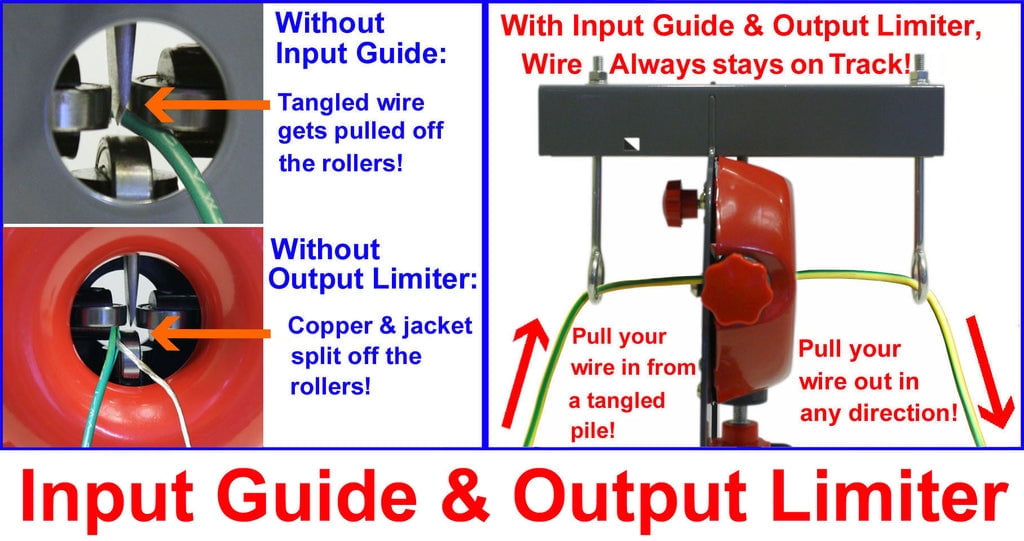 Without Input Guide:

Tangled wire gets pulled off the rollers!

Without Output Limiter:

Copper & jacket split off the rollers!

With Input Guide & Output Limiter, Wire Always stays on Track!

Pull your wire in from a tangled pile!

Pull your wire out in any direction!

Input Guide & Output Limiter