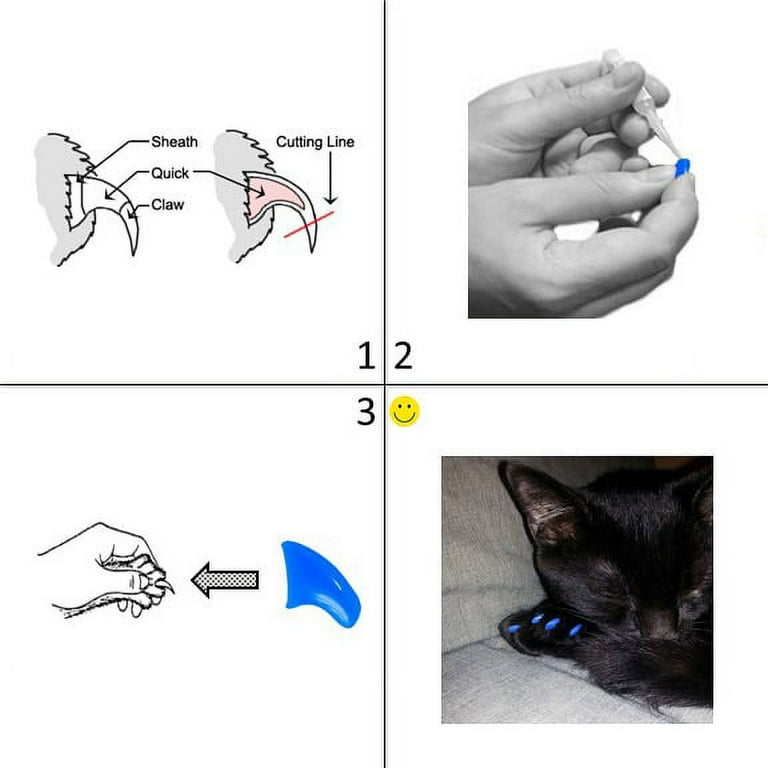 Sheath
Quick
Claw
Cutting Line

1 2

3