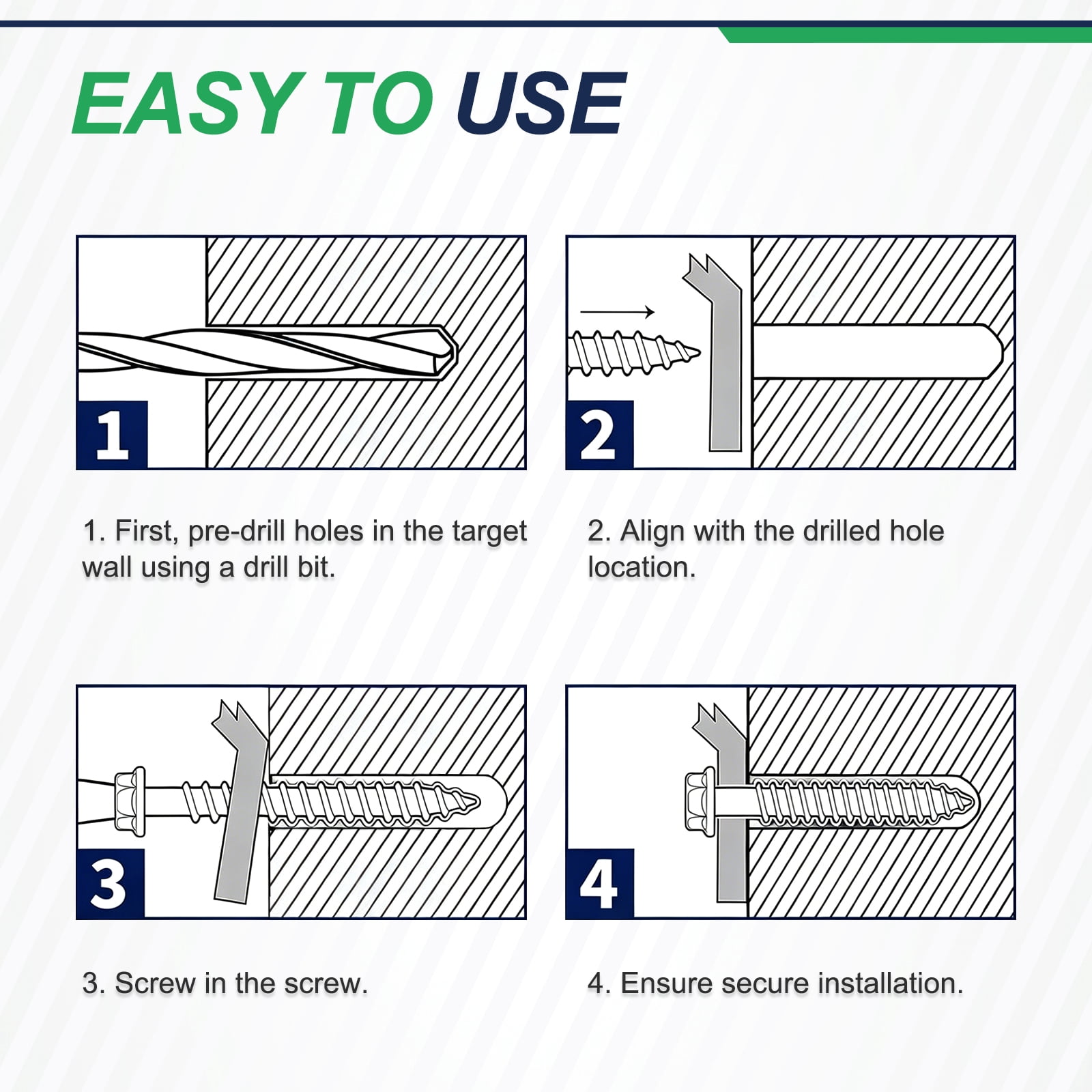 EASY TO USE

1

2

1. First, pre-drill holes in the target wall using a drill bit.

2. Align with the drilled hole location.

3

4

3. Screw in the screw.

4. Ensure secure installation.