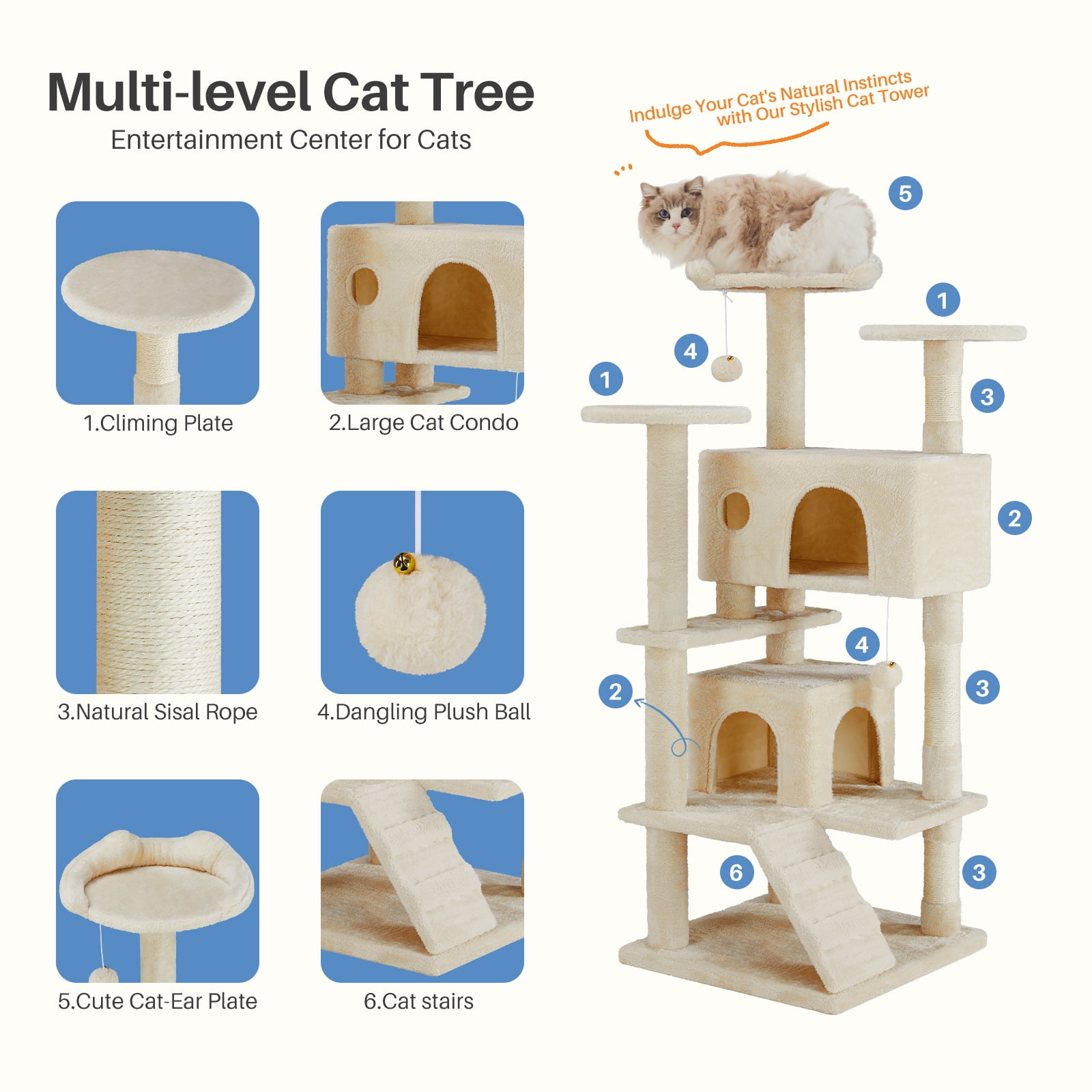 Multi-level Cat Tree

Entertainment Center for Cats

Indulge Your Cat's Natural Instincts with Our Stylish Cat Tower

1.Climing Plate

2.Large Cat Condo

3.Natural Sisal Rope

4.Dangling Plush Ball

5.Cute Cat-Ear Plate

6.Cat stairs

5

1

4

1

3

2

4

2

3

6

3