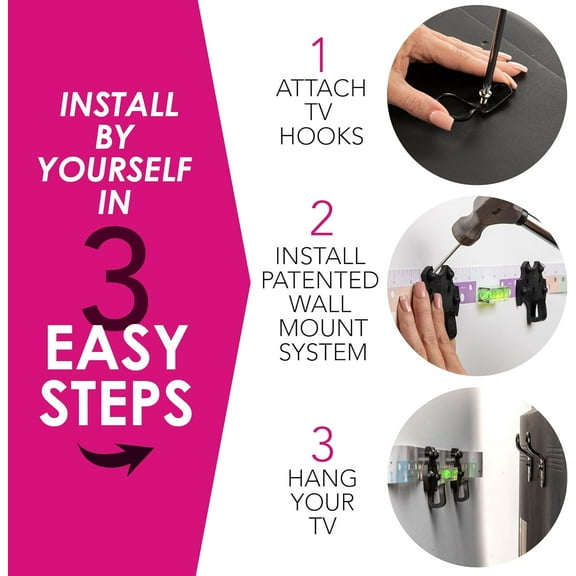 INSTALL BY YOURSELF IN 3 EASY STEPS

1
ATTACH TV HOOKS

2
INSTALL PATENTED WALL MOUNT SYSTEM

3
HANG YOUR TV