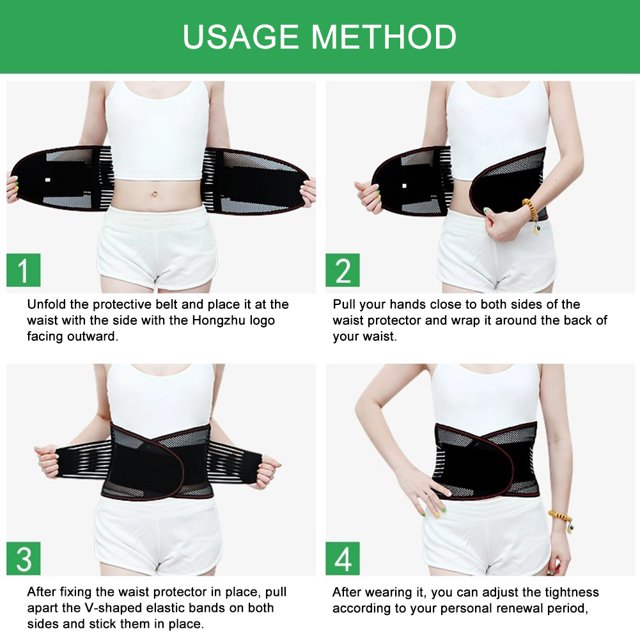 USAGE METHOD

1

Unfold the protective belt and place it at the waist with the side with the Hongzhu logo facing outward.

2

Pull your hands close to both sides of the waist protector and wrap it around the back of your waist.

3

After fixing the waist protector in place, pull apart the V-shaped elastic bands on both sides and stick them in place.

4

After wearing it, you can adjust the tightness according to your personal renewal period,