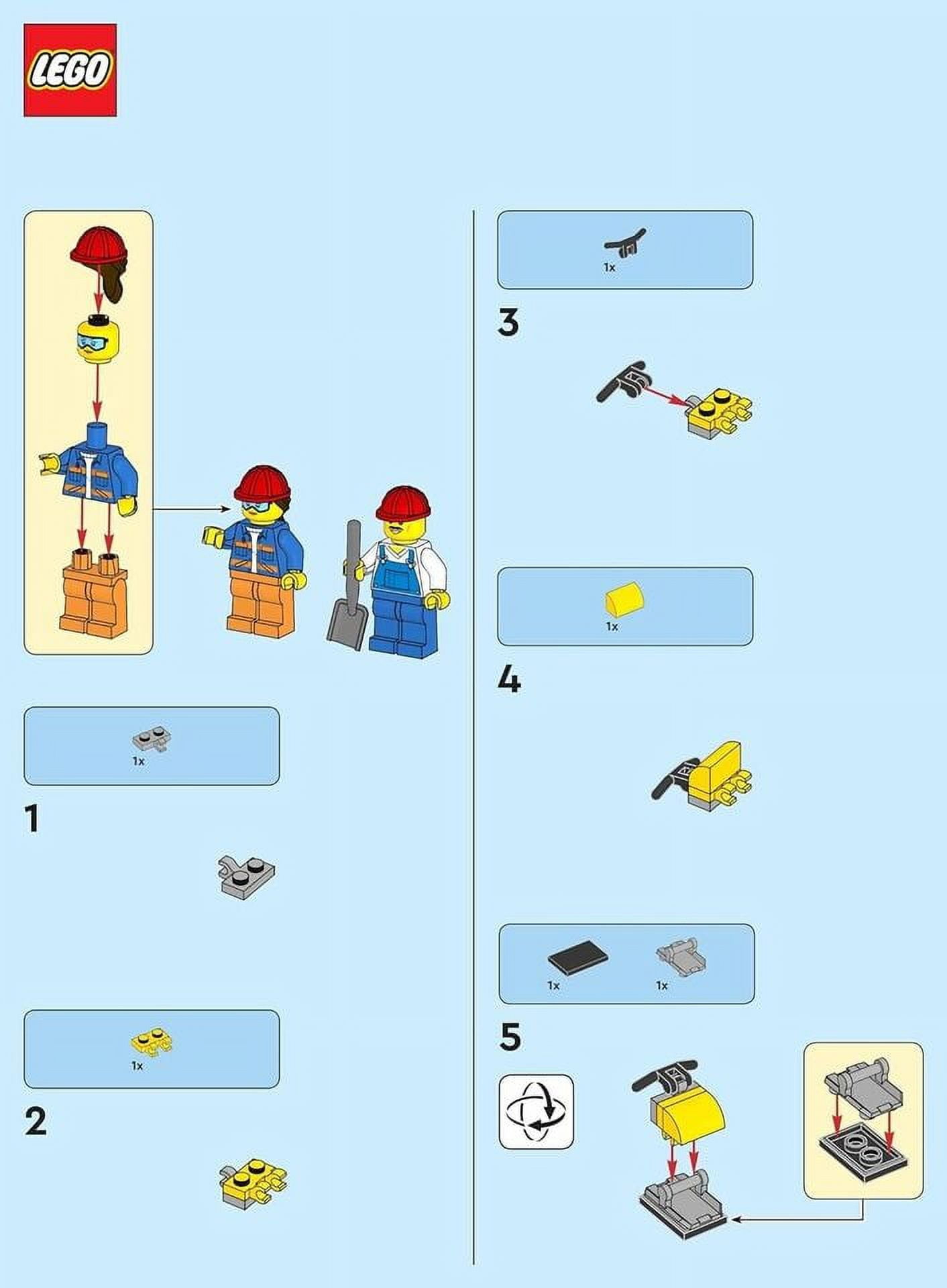 LEGO

1x

1

1x

2

1x

3

1x

4

1x 1x

5