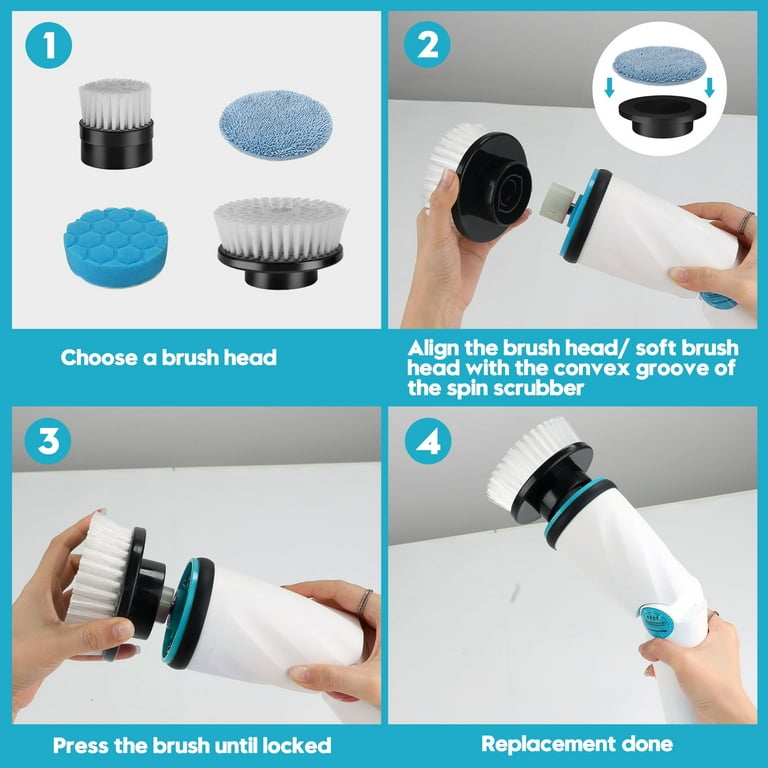 1

Choose a brush head

2

Align the brush head/ soft brush head with the convex groove of the spin scrubber

3

Press the brush until locked

4

Replacement done