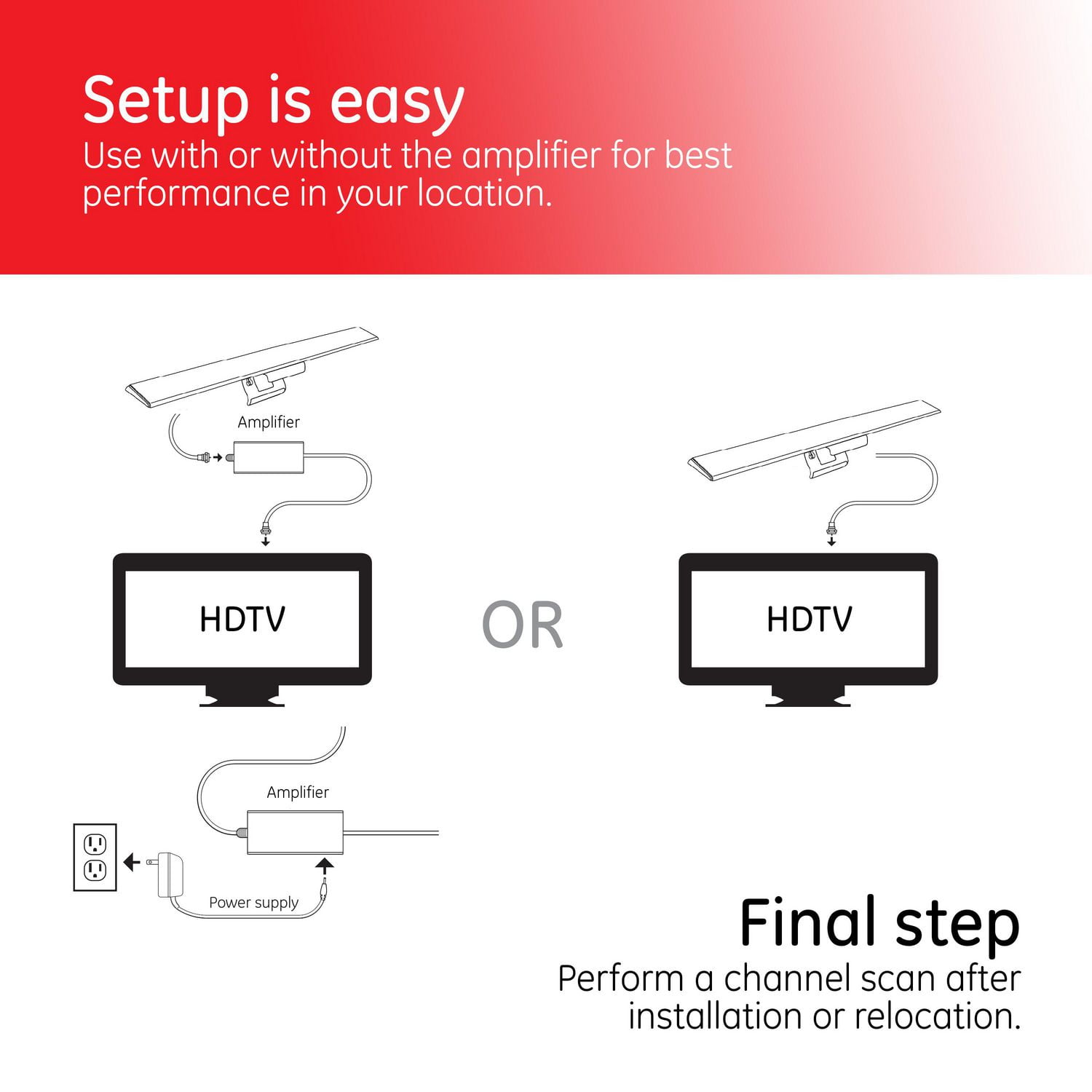 Setup is easy
Use with or without the amplifier for best performance in your location.

Amplifier

HDTV

OR

HDTV

Amplifier

Power supply

Final step
Perform a channel scan after installation or relocation.