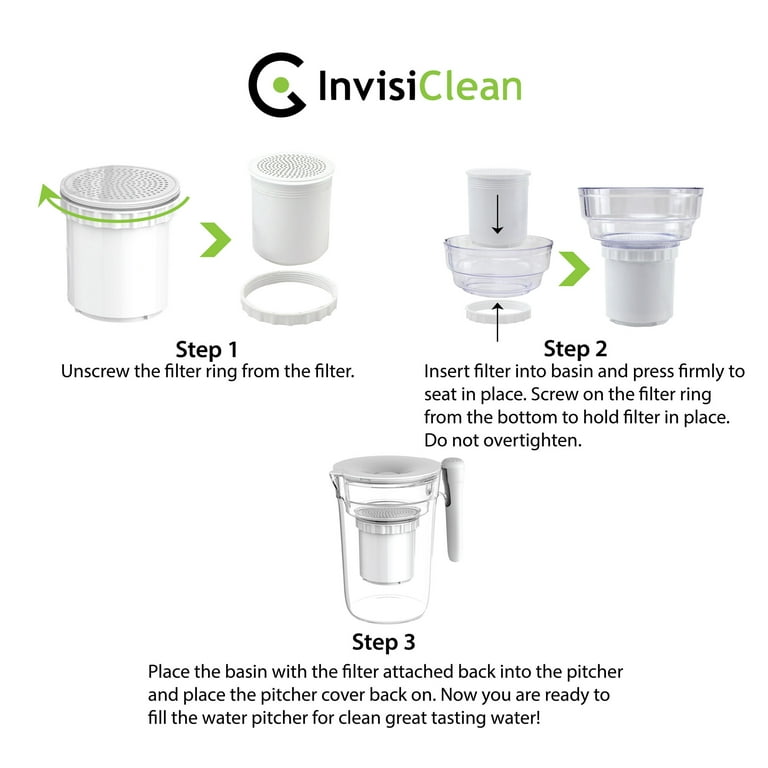 InvisiClean

Step 1
Unscrew the filter ring from the filter.

Step 2
Insert filter into basin and press firmly to seat in place. Screw on the filter ring from the bottom to hold filter in place. Do not overtighten.

Step 3
Place the basin with the filter attached back into the pitcher and place the pitcher cover back on. Now you are ready to fill the water pitcher for clean great tasting water!