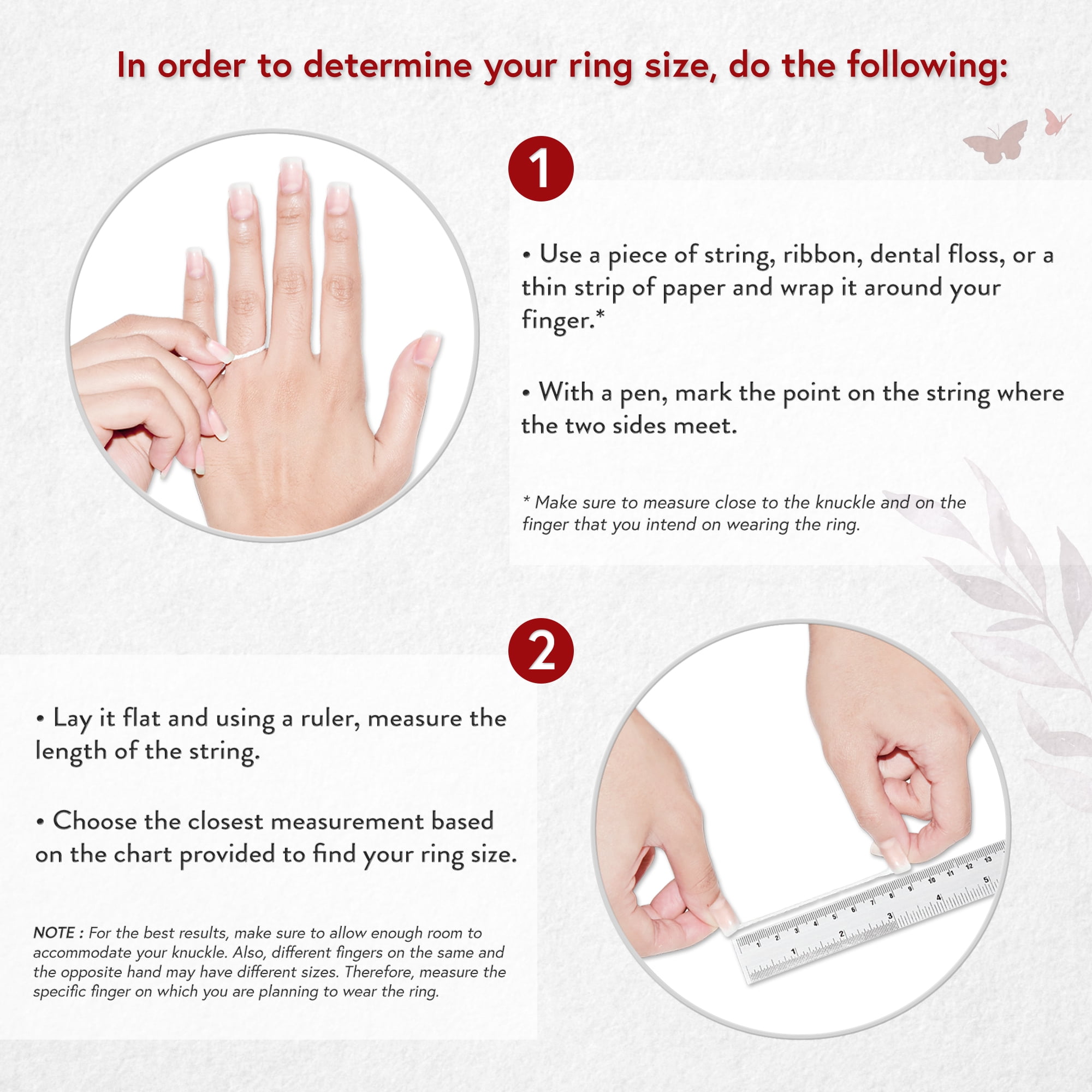 In order to determine your ring size, do the following:

1

• Use a piece of string, ribbon, dental floss, or a thin strip of paper and wrap it around your finger.*

• With a pen, mark the point on the string where the two sides meet.

* Make sure to measure close to the knuckle and on the finger that you intend on wearing the ring.

2

• Lay it flat and using a ruler, measure the length of the string.

• Choose the closest measurement based on the chart provided to find your ring size.

NOTE : For the best results, make sure to allow enough room to accommodate your knuckle. Also, different fingers on the same and the opposite hand may have different sizes. Therefore, measure the specific finger on which you are planning to wear the ring.

1 2 3 4 5 6 7 8 9 10 11 12 13
1 2 3 4 5