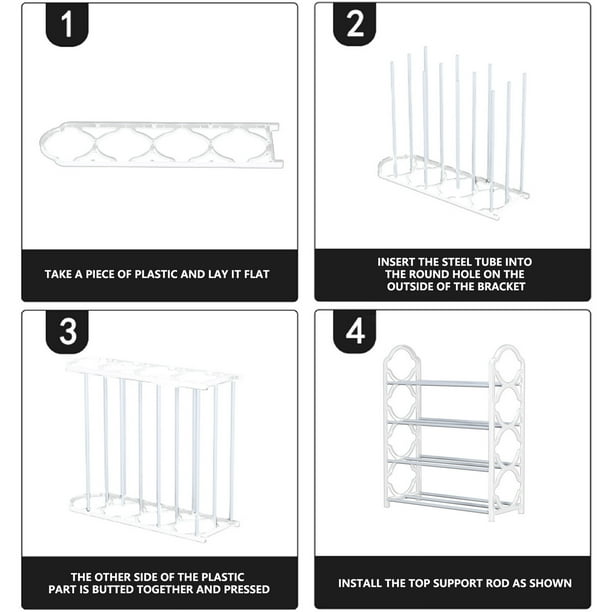 1

TAKE A PIECE OF PLASTIC AND LAY IT FLAT

2

INSERT THE STEEL TUBE INTO THE ROUND HOLE ON THE OUTSIDE OF THE BRACKET

3

THE OTHER SIDE OF THE PLASTIC PART IS BUTTED TOGETHER AND PRESSED

4

INSTALL THE TOP SUPPORT ROD AS SHOWN