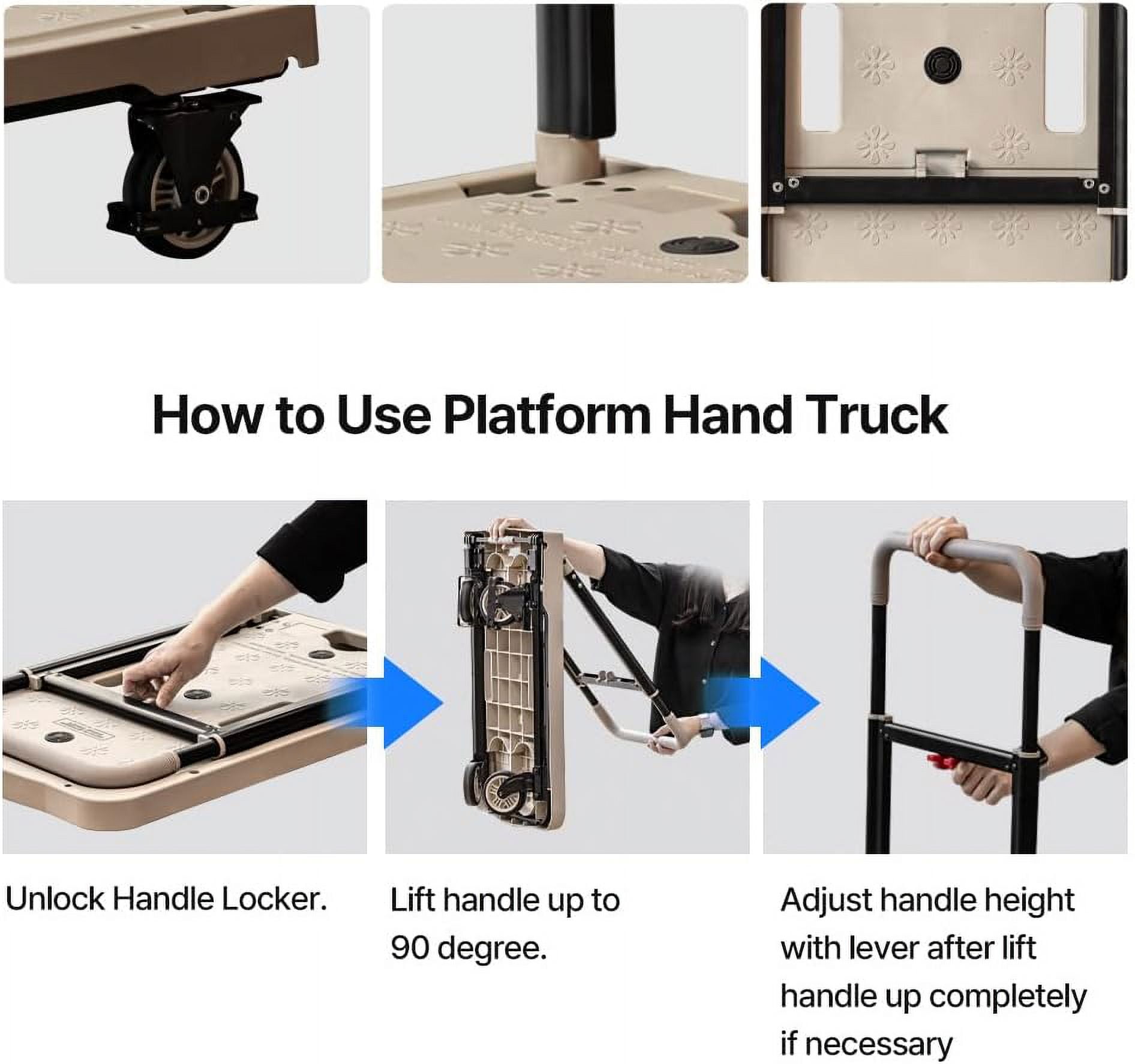 How to Use Platform Hand Truck

Unlock Handle Locker.

Lift handle up to 90 degree.

Adjust handle height with lever after lift handle up completely if necessary